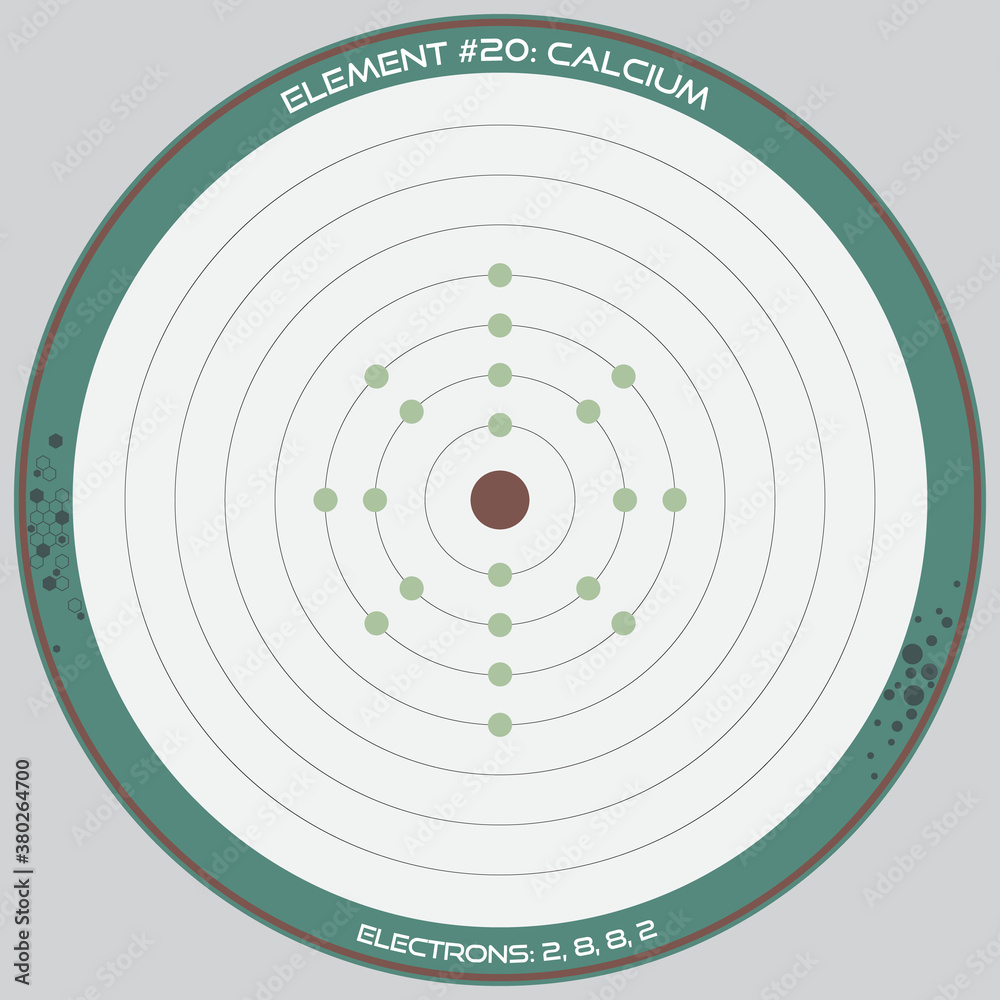 ELEMENT #20: CALCIUM

ELECTRONS: 2, 8, 8, 2

Adobe Stock | #380264700