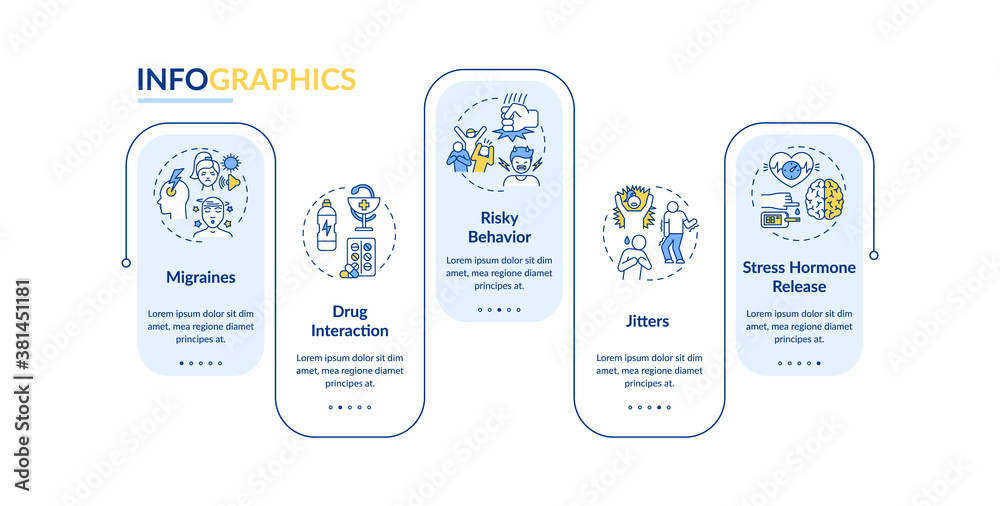 INFOGRAPHICS

Migraines

Lorem ipsum dolor sit dim amet, mea regione diamet principes at.

Drug Interaction

Lorem ipsum dolor sit dim amet, mea regione diamet principes at.

Risky Behavior

Lorem ipsum dolor sit dim amet, mea regione diamet principes at.

Jitters

Lorem ipsum dolor sit dim amet, mea regione diamet principes at.

Stress Hormone Release

Lorem ipsum dolor sit dim amet, mea regione diamet principes at.

Adobe Stock | #381451181