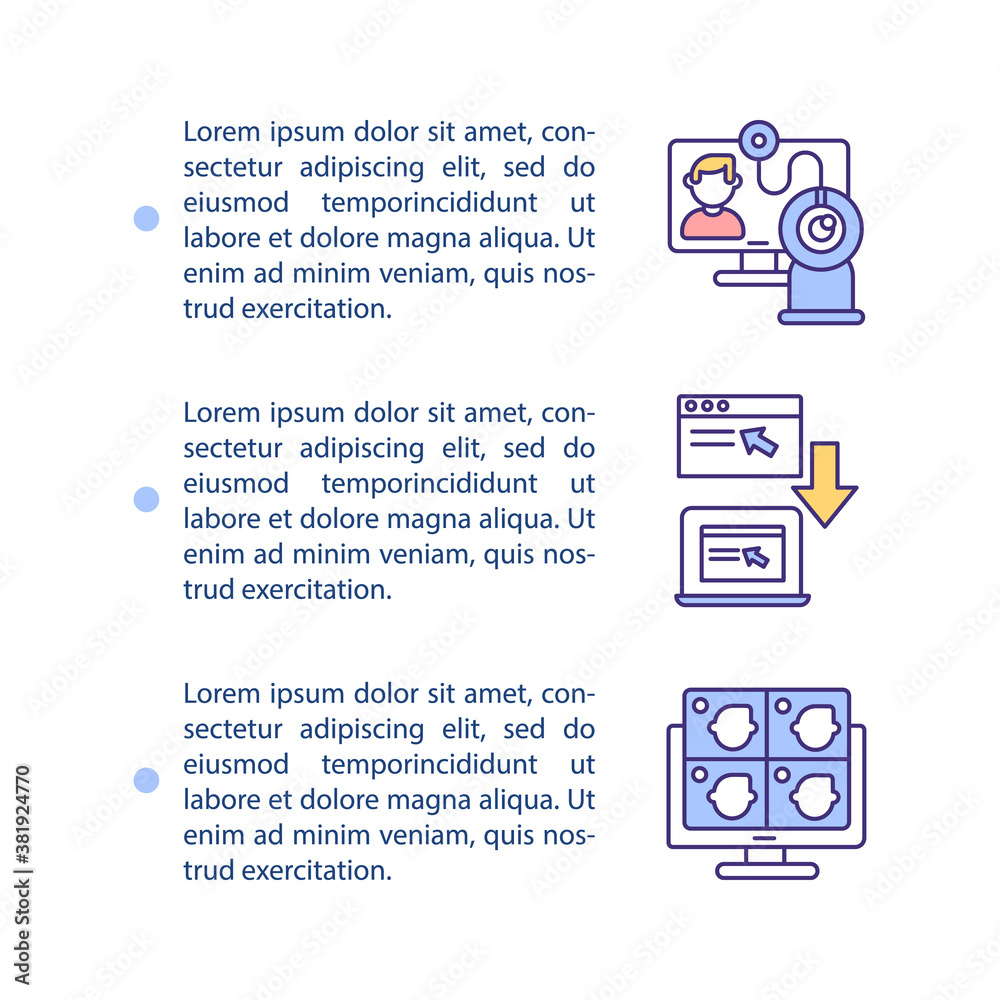 Lorem ipsum dolor sit amet, consectetur adipiscing elit, sed do eiusmod temporincididunt ut labore et dolore magna aliqua. Ut enim ad minim veniam, quis nostrud exercitation.

Lorem ipsum dolor sit amet, consectetur adipiscing elit, sed do eiusmod temporincididunt ut labore et dolore magna aliqua. Ut enim ad minim veniam, quis nostrud exercitation.

Lorem ipsum dolor sit amet, consectetur adipiscing elit, sed do eiusmod temporincididunt ut labore et dolore magna aliqua. Ut enim ad minim veniam, quis nostrud exercitation.

Adobe Stock | #381924770