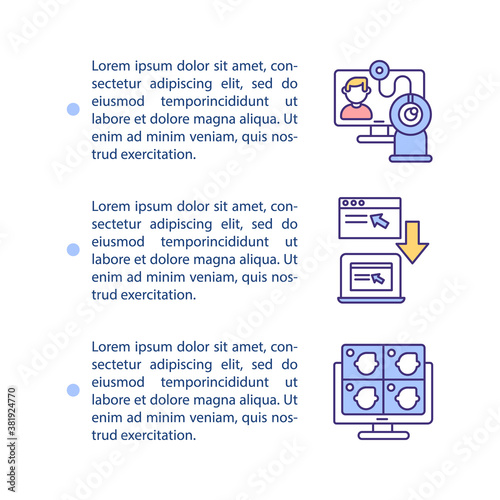 Lorem ipsum dolor sit amet, consectetur adipiscing elit, sed do eiusmod temporincididunt ut labore et dolore magna aliqua. Ut enim ad minim veniam, quis nostrud exercitation.

Lorem ipsum dolor sit amet, consectetur adipiscing elit, sed do eiusmod temporincididunt ut labore et dolore magna aliqua. Ut enim ad minim veniam, quis nostrud exercitation.

Lorem ipsum dolor sit amet, consectetur adipiscing elit, sed do eiusmod temporincididunt ut labore et dolore magna aliqua. Ut enim ad minim veniam, quis nostrud exercitation.

Adobe Stock | #381924770