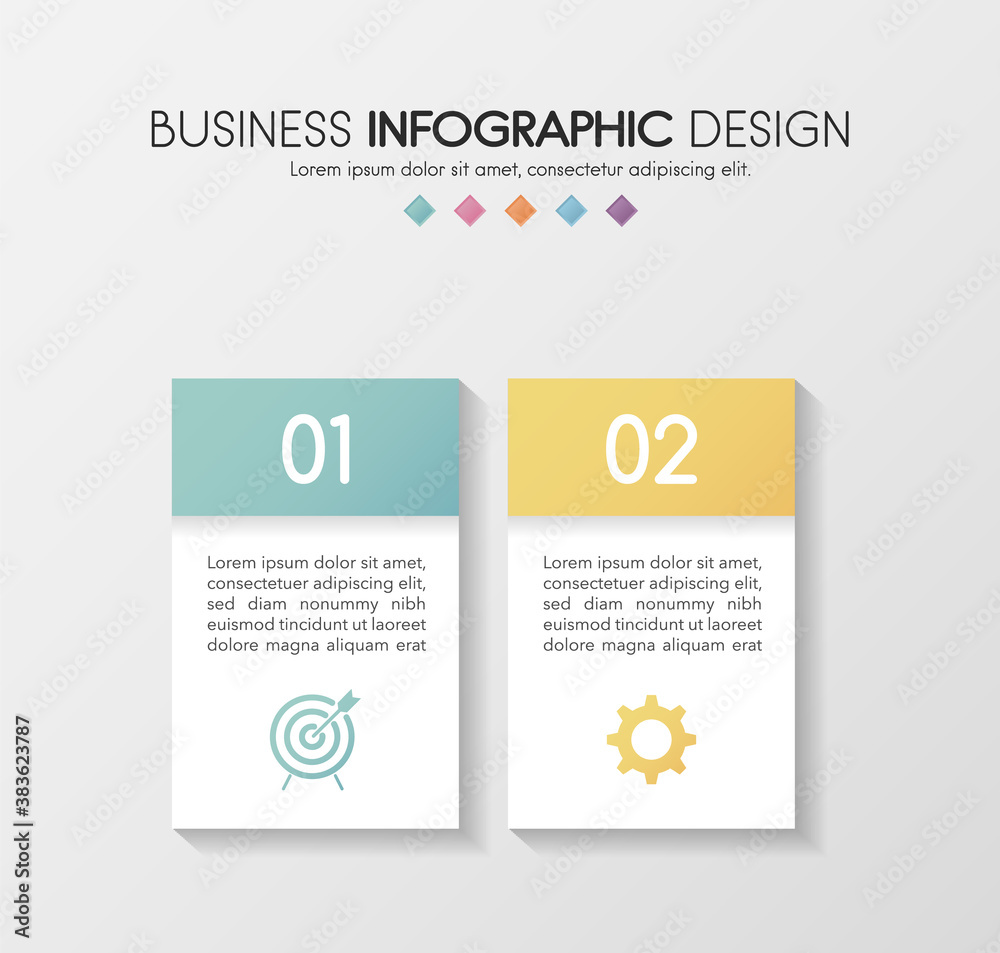 BUSINESS INFOGRAPHIC DESIGN
Lorem ipsum dolor sit amet, consectetur adipiscing elit.

01

Lorem ipsum dolor sit amet, consectetuer adipiscing elit, sed diam nonummy nibh euismod tincidunt ut laoreet dolore magna aliquam erat

02

Lorem ipsum dolor sit amet, consectetuer adipiscing elit, sed diam nonummy nibh euismod tincidunt ut laoreet dolore magna aliquam erat

Adobe Stock | #383623787