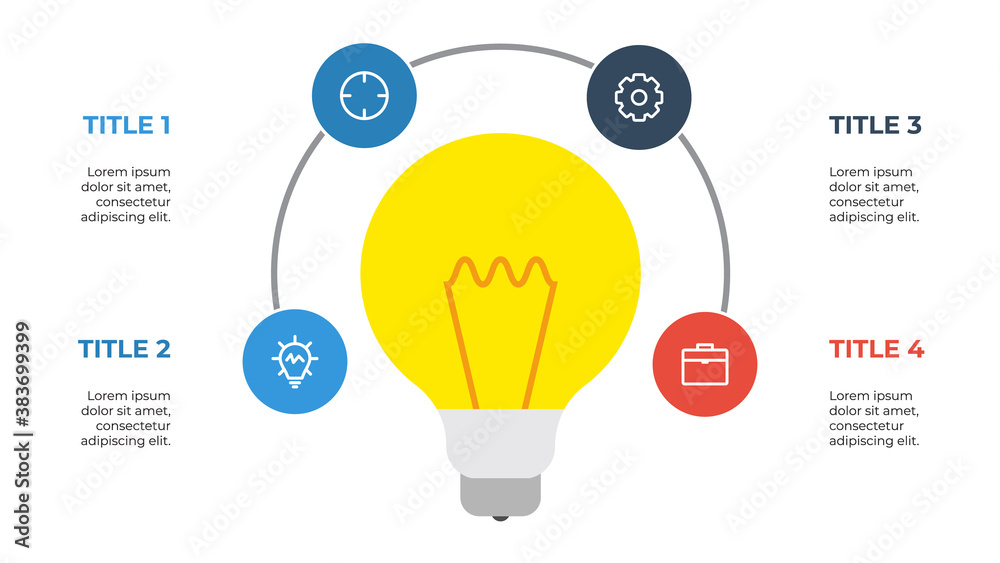 TITLE 1

Lorem ipsum dolor sit amet, consectetur adipiscing elit.

TITLE 2

Lorem ipsum dolor sit amet, consectetur adipiscing elit.

TITLE 3

Lorem ipsum dolor sit amet, consectetur adipiscing elit.

TITLE 4

Lorem ipsum dolor sit amet, consectetur adipiscing elit.

Adobe Stock | #383699399