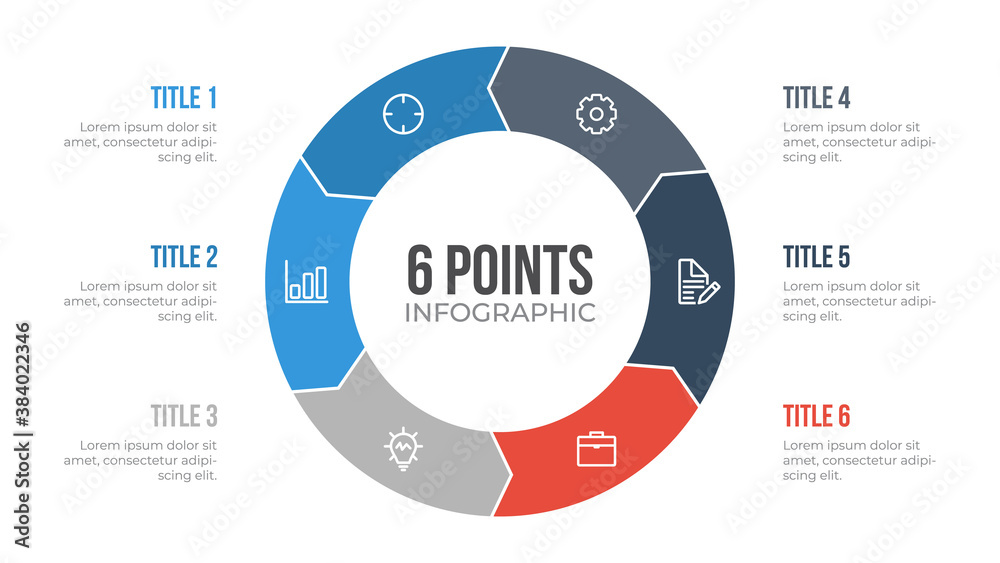 TITLE 1

Lorem ipsum dolor sit amet, consectetur adipiscing elit.

TITLE 2

Lorem ipsum dolor sit amet, consectetur adipiscing elit.

TITLE 3

Lorem ipsum dolor sit amet, consectetur adipiscing elit.

6 POINTS
INFOGRAPHIC

TITLE 4

Lorem ipsum dolor sit amet, consectetur adipiscing elit.

TITLE 5

Lorem ipsum dolor sit amet, consectetur adipiscing elit.

TITLE 6

Lorem ipsum dolor sit amet, consectetur adipiscing elit.

Adobe Stock | #384022346