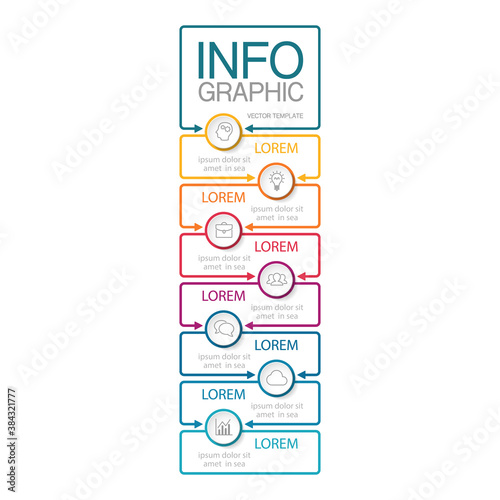 INFO
GRAPHIC
VECTOR TEMPLATE

LOREM
ipsum dolor sit amet in sea

LOREM
ipsum dolor sit amet in sea

LOREM
ipsum dolor sit amet in sea

LOREM
ipsum dolor sit amet in sea

LOREM
ipsum dolor sit amet in sea

LOREM
ipsum dolor sit amet in sea

LOREM
ipsum dolor sit amet in sea

Adobe Stock
Adobe Stock | #384321777