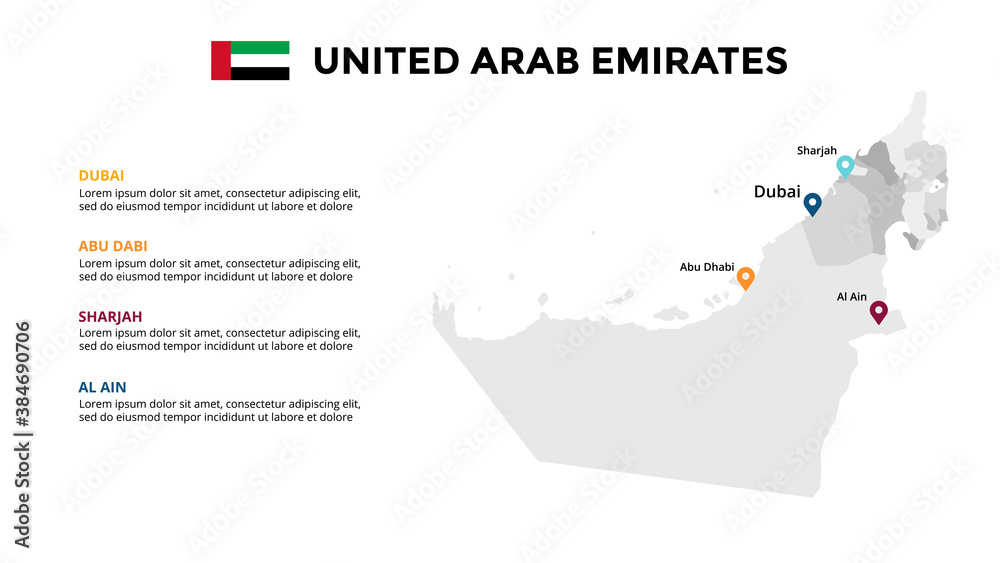 UNITED ARAB EMIRATES

DUBAI
Lorem ipsum dolor sit amet, consectetur adipiscing elit, sed do eiusmod tempor incididunt ut labore et dolore

ABU DABI
Lorem ipsum dolor sit amet, consectetur adipiscing elit, sed do eiusmod tempor incididunt ut labore et dolore

SHARJAH
Lorem ipsum dolor sit amet, consectetur adipiscing elit, sed do eiusmod tempor incididunt ut labore et dolore

AL AIN
Lorem ipsum dolor sit amet, consectetur adipiscing elit, sed do eiusmod tempor incididunt ut labore et dolore

Sharjah
Dubai
Abu Dhabi
Al Ain

Adobe Stock | #384690706