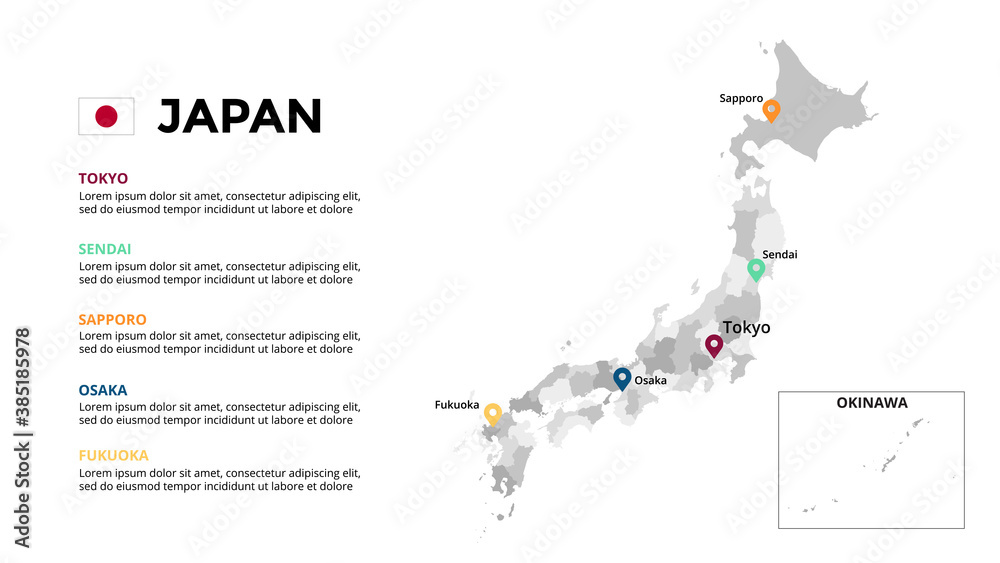 JAPAN

TOKYO
Lorem ipsum dolor sit amet, consectetur adipiscing elit, sed do eiusmod tempor incididunt ut labore et dolore

SENDAI
Lorem ipsum dolor sit amet, consectetur adipiscing elit, sed do eiusmod tempor incididunt ut labore et dolore

SAPPORO
Lorem ipsum dolor sit amet, consectetur adipiscing elit, sed do eiusmod tempor incididunt ut labore et dolore

OSAKA
Lorem ipsum dolor sit amet, consectetur adipiscing elit, sed do eiusmod tempor incididunt ut labore et dolore

FUKUOKA
Lorem ipsum dolor sit amet, consectetur adipiscing elit, sed do eiusmod tempor incididunt ut labore et dolore

Sapporo
Sendai
Tokyo
Osaka
Fukuoka
OKINAWA

Adobe Stock | #385185978