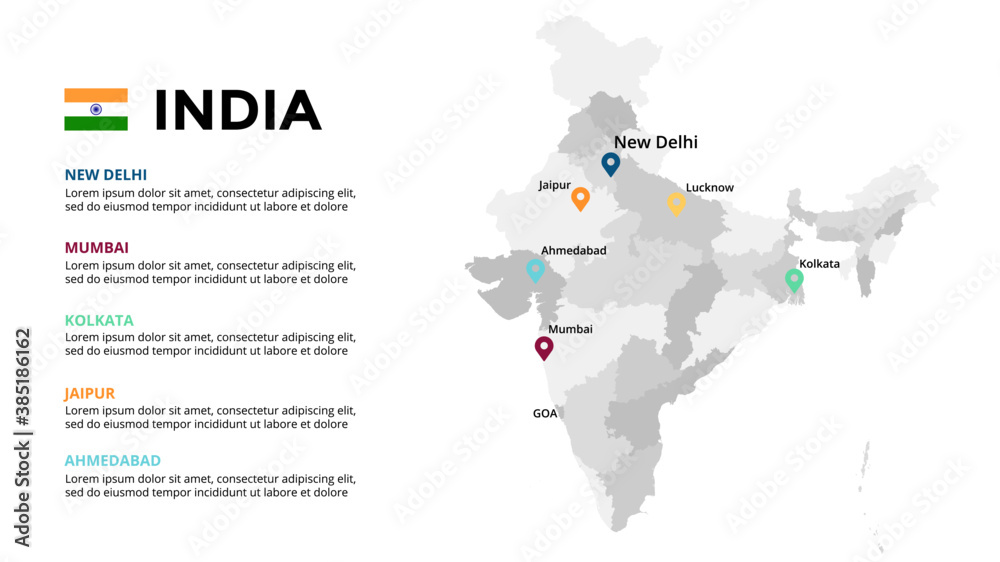 INDIA

NEW DELHI
Lorem ipsum dolor sit amet, consectetur adipiscing elit, sed do eiusmod tempor incididunt ut labore et dolore

MUMBAI
Lorem ipsum dolor sit amet, consectetur adipiscing elit, sed do eiusmod tempor incididunt ut labore et dolore

KOLKATA
Lorem ipsum dolor sit amet, consectetur adipiscing elit, sed do eiusmod tempor incididunt ut labore et dolore

JAIPUR
Lorem ipsum dolor sit amet, consectetur adipiscing elit, sed do eiusmod tempor incididunt ut labore et dolore

AHMEDABAD
Lorem ipsum dolor sit amet, consectetur adipiscing elit, sed do eiusmod tempor incididunt ut labore et dolore

New Delhi
Jaipur
Lucknow
Ahmedabad
Kolkata
Mumbai
GOA

Adobe Stock | #385186162