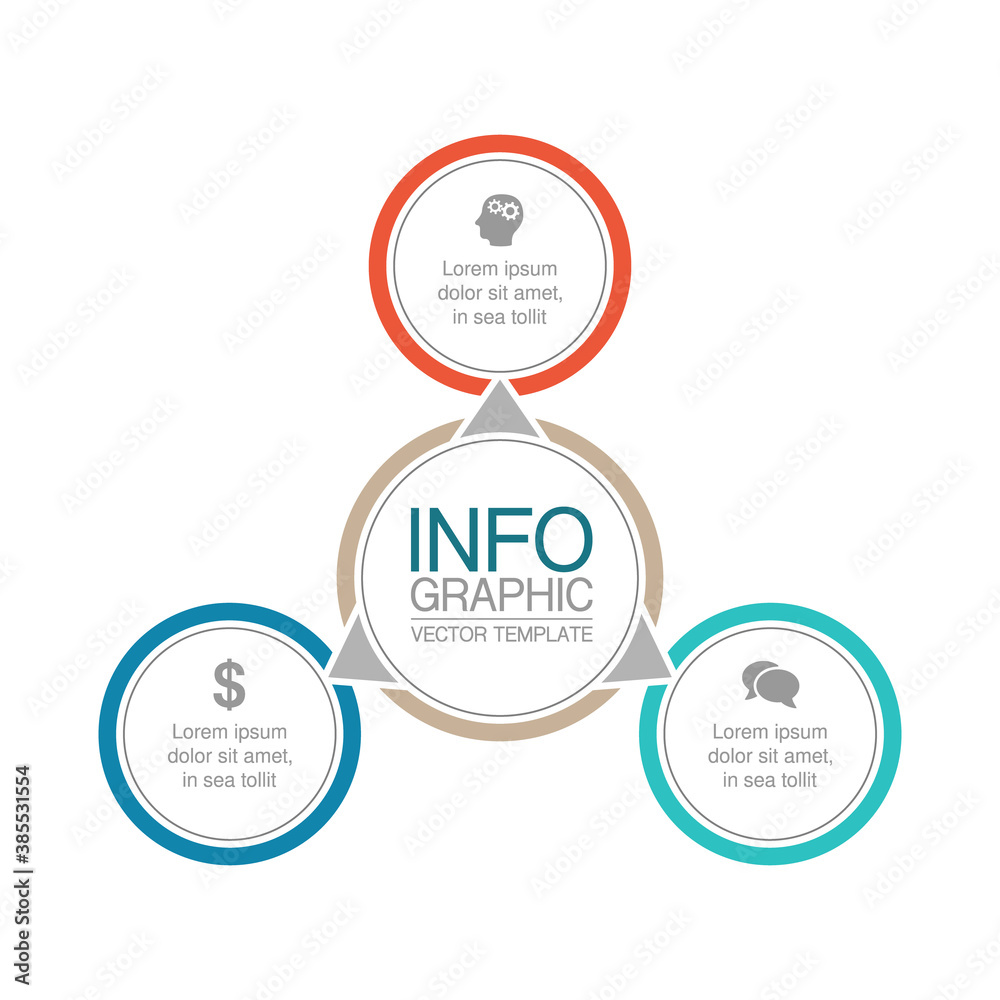 Lorem ipsum dolor sit amet, in sea tollit

INFO
GRAPHIC
VECTOR TEMPLATE

$

Lorem ipsum dolor sit amet, in sea tollit

Lorem ipsum dolor sit amet, in sea tollit

Adobe Stock | #385531554