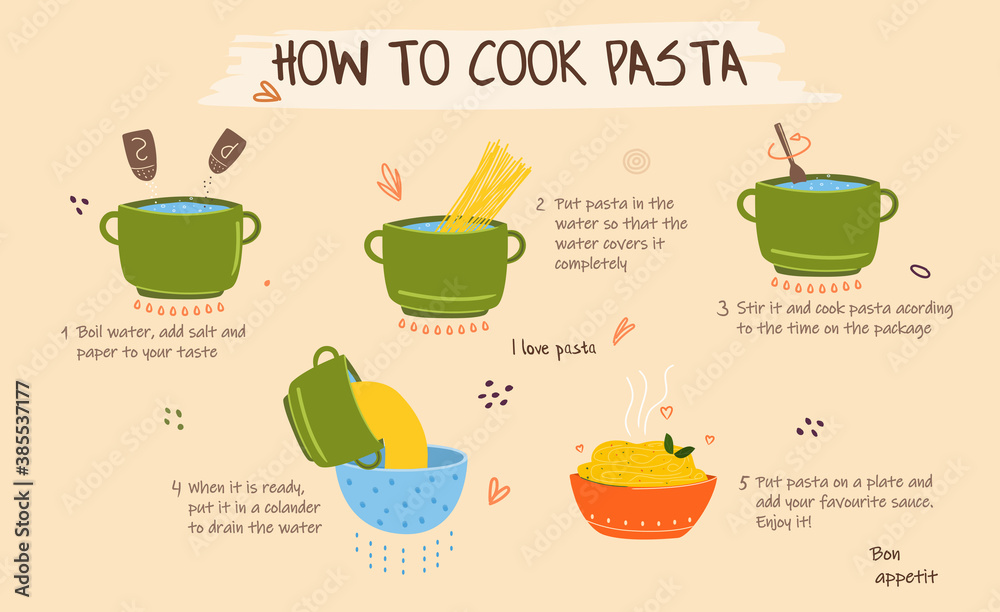 HOW TO COOK PASTA

S

P

1 Boil water, add salt and paper to your taste

2 Put pasta in the water so that the water covers it completely

3 Stir it and cook pasta acording to the time on the package

I love pasta

4 When it is ready, put it in a colander to drain the water

5 Put pasta on a plate and add your favourite sauce. Enjoy it!

Bon appetit

Adobe Stock | #385537177