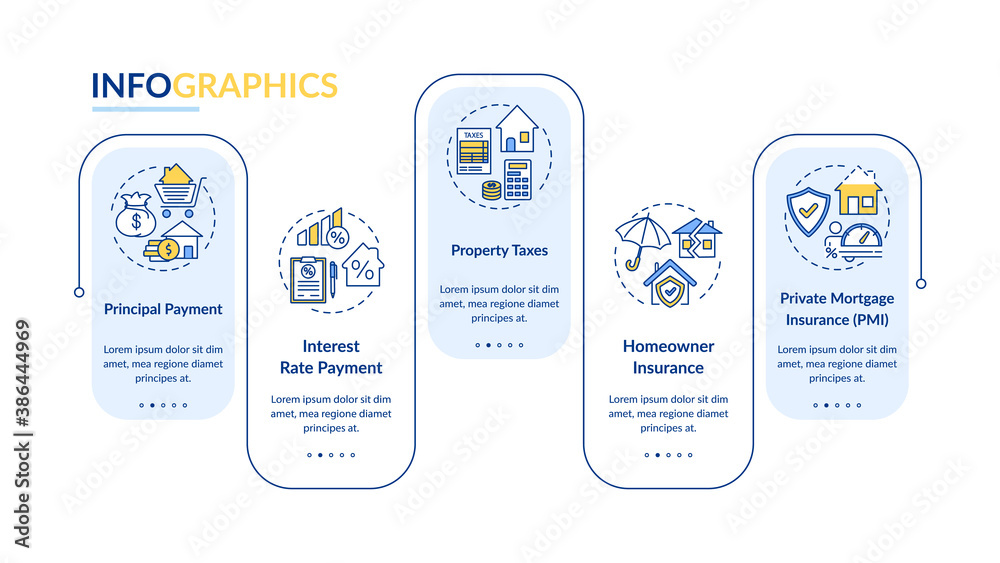 INFOGRAPHICS

Principal Payment

Lorem ipsum dolor sit dim amet, mea regione diamet principes at.

Interest Rate Payment

Lorem ipsum dolor sit dim amet, mea regione diamet principes at.

TAXES

Property Taxes

Lorem ipsum dolor sit dim amet, mea regione diamet principes at.

Homeowner Insurance

Lorem ipsum dolor sit dim amet, mea regione diamet principes at.

Private Mortgage Insurance (PMI)

Lorem ipsum dolor sit dim amet, mea regione diamet principes at.

Adobe Stock | #386444969