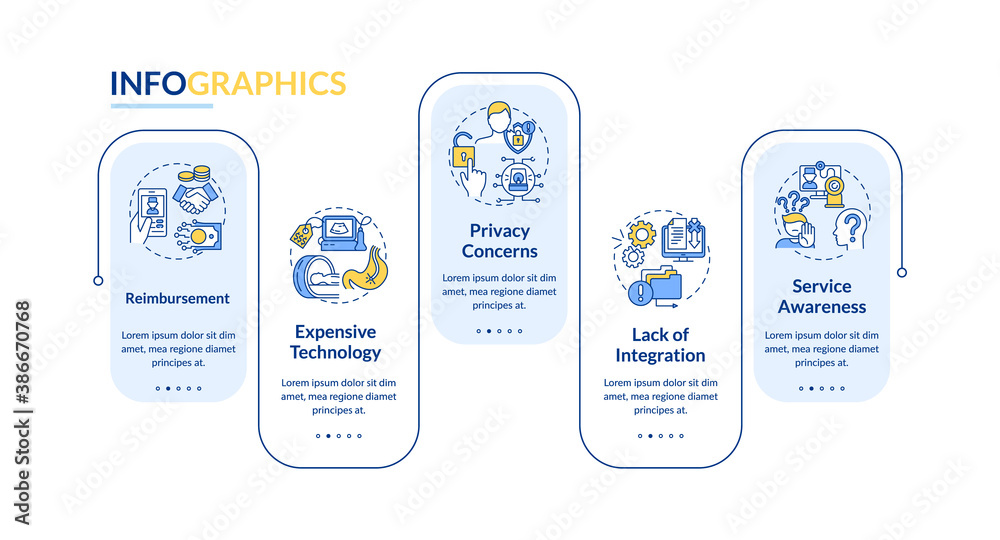 INFOGRAPHICS

Reimbursement

Lorem ipsum dolor sit dim amet, mea regione diamet principes at.

Expensive Technology

Lorem ipsum dolor sit dim amet, mea regione diamet principes at.

Privacy Concerns

Lorem ipsum dolor sit dim amet, mea regione diamet principes at.

Lack of Integration

Lorem ipsum dolor sit dim amet, mea regione diamet principes at.

Service Awareness

Lorem ipsum dolor sit dim amet, mea regione diamet principes at.

Adobe Stock | #386670768