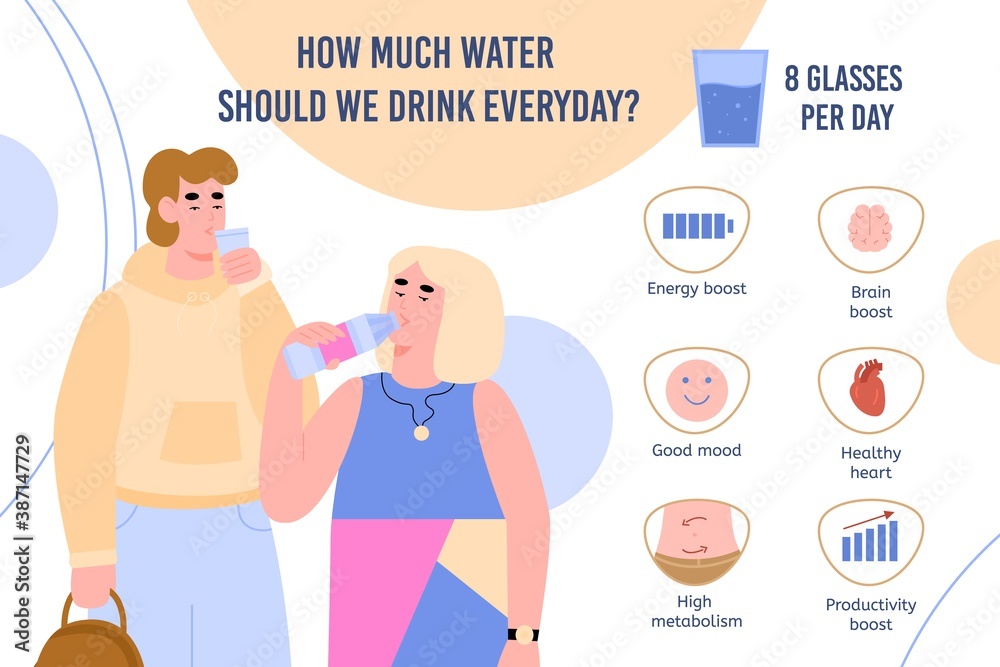 HOW MUCH WATER
SHOULD WE DRINK EVERYDAY?

8 GLASSES
PER DAY

Energy boost

Brain
boost

Good mood

Healthy
heart

High
metabolism

Productivity
boost

Adobe Stock | #387147729