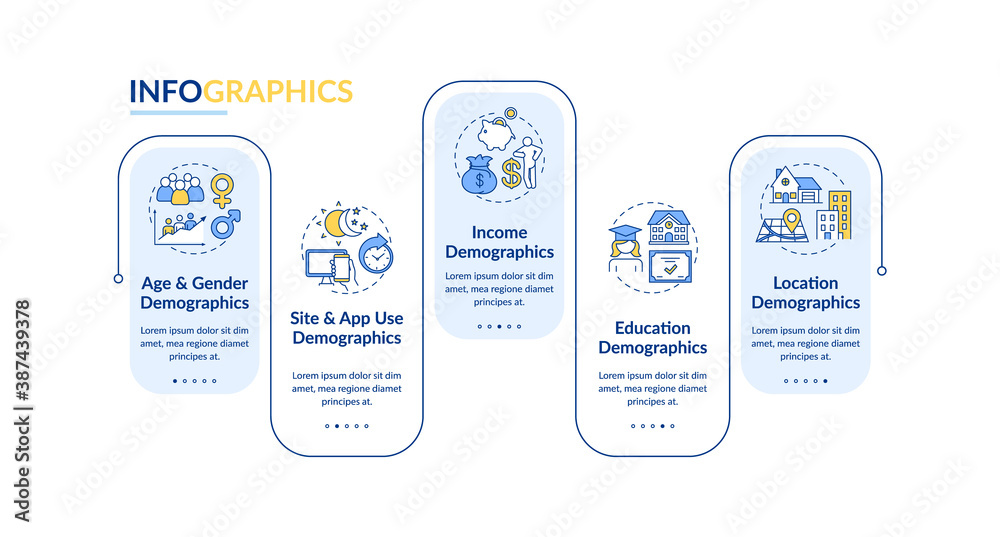 INFOGRAPHICS

Age & Gender Demographics

Lorem ipsum dolor sit dim amet, mea regione diamet principes at.

Site & App Use Demographics

Lorem ipsum dolor sit dim amet, mea regione diamet principes at.

Income Demographics

Lorem ipsum dolor sit dim amet, mea regione diamet principes at.

Education Demographics

Lorem ipsum dolor sit dim amet, mea regione diamet principes at.

Location Demographics

Lorem ipsum dolor sit dim amet, mea regione diamet principes at.

Adobe Stock | #387439378