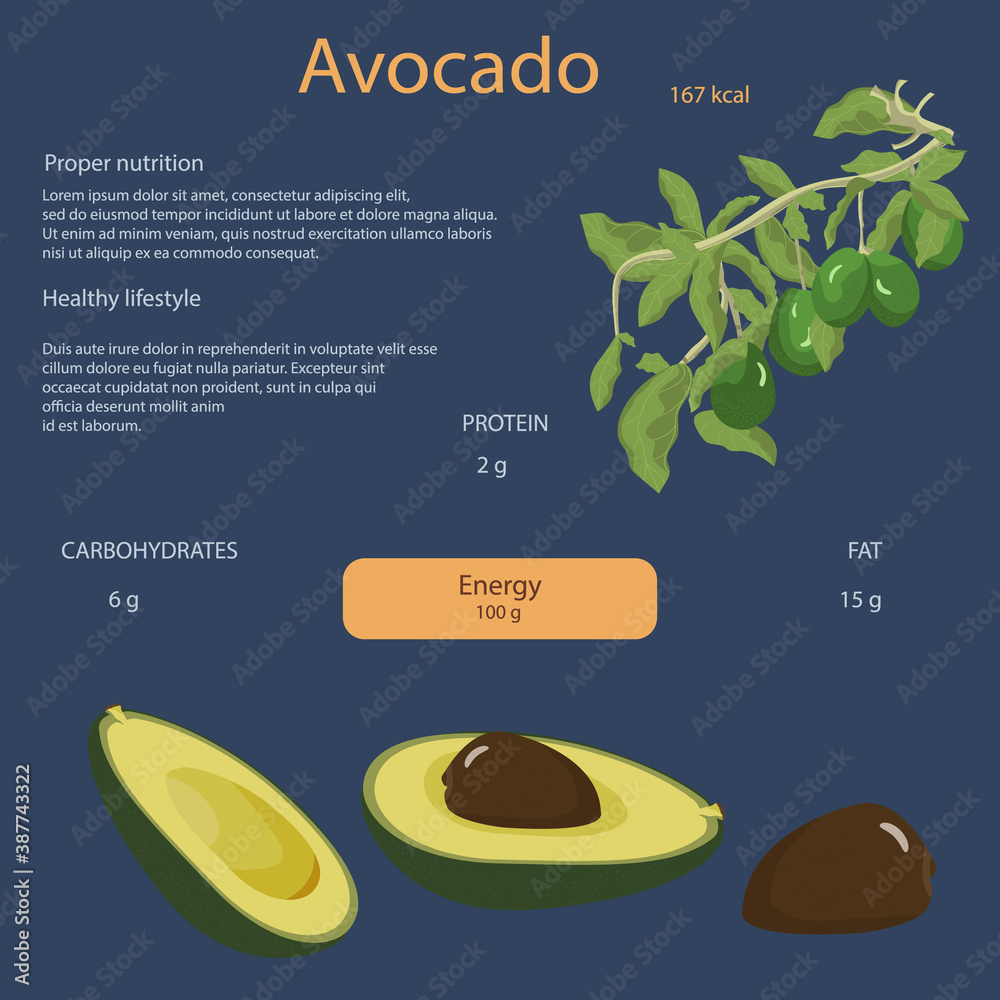 Avocado

167 kcal

Proper nutrition

Lorem ipsum dolor sit amet, consectetur adipiscing elit, sed do eiusmod tempor incididunt ut labore et dolore magna aliqua. Ut enim ad minim veniam, quis nostrud exercitation ullamco laboris nisi ut aliquip ex ea commodo consequat.

Healthy lifestyle

Duis aute irure dolor in reprehenderit in voluptate velit esse cillum dolore eu fugiat nulla pariatur. Excepteur sint occaecat cupidatat non proident, sunt in culpa qui officia deserunt mollit anim id est laborum.

PROTEIN

2 g

CARBOHYDRATES

6 g

Energy
100 g

FAT

15 g

Adobe Stock | #387743322