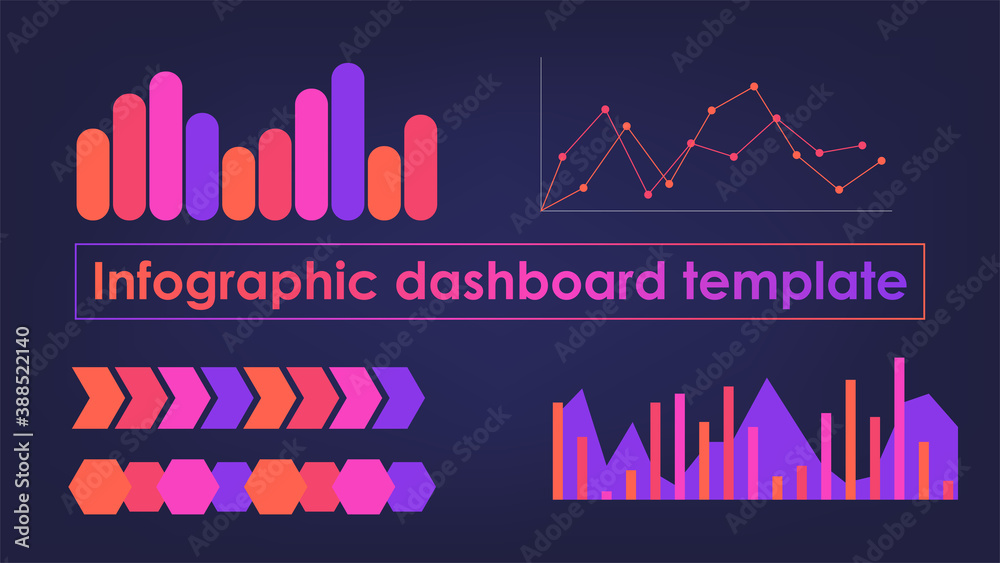 Infographic dashboard template

Adobe Stock | #388522140