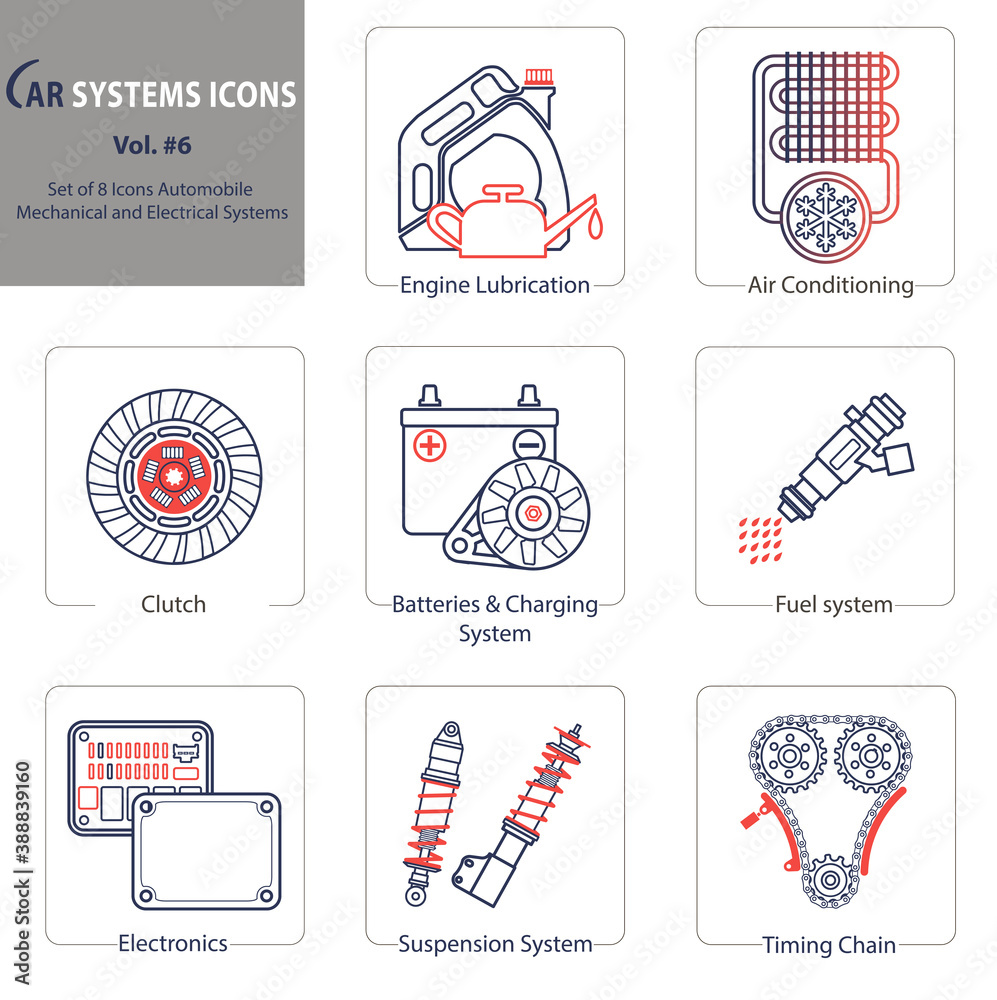 CAR SYSTEMS ICONS
Vol. #6
Set of 8 Icons Automobile Mechanical and Electrical Systems

Engine Lubrication

Air Conditioning

Clutch

Batteries & Charging System

Fuel system

Electronics

Suspension System

Timing Chain

Adobe Stock | #388839160