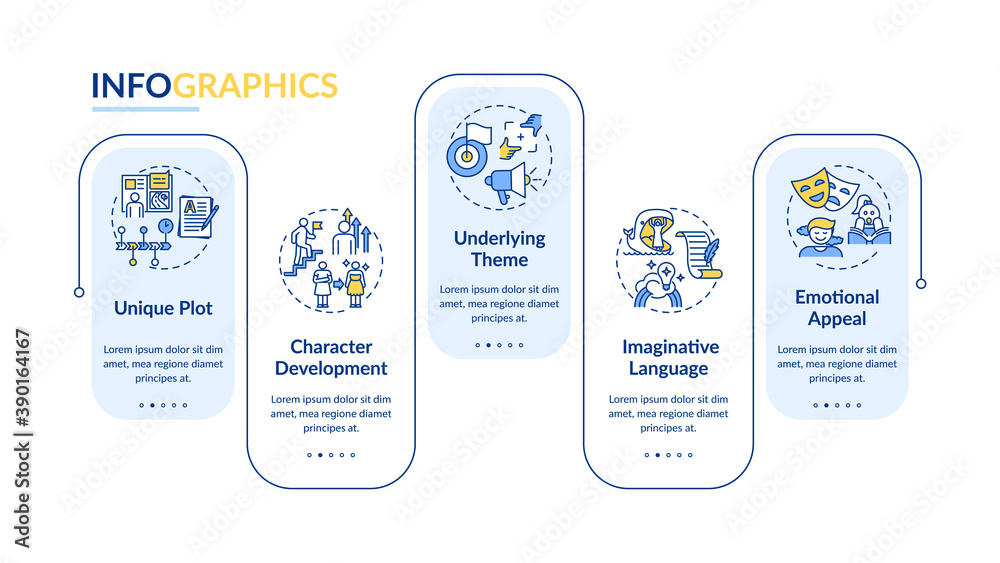 INFOGRAPHICS

Unique Plot

Lorem ipsum dolor sit dim amet, mea regione diamet principes at.

Character Development

Lorem ipsum dolor sit dim amet, mea regione diamet principes at.

Underlying Theme

Lorem ipsum dolor sit dim amet, mea regione diamet principes at.

Imaginative Language

Lorem ipsum dolor sit dim amet, mea regione diamet principes at.

Emotional Appeal

Lorem ipsum dolor sit dim amet, mea regione diamet principes at.

Adobe Stock | #390164167