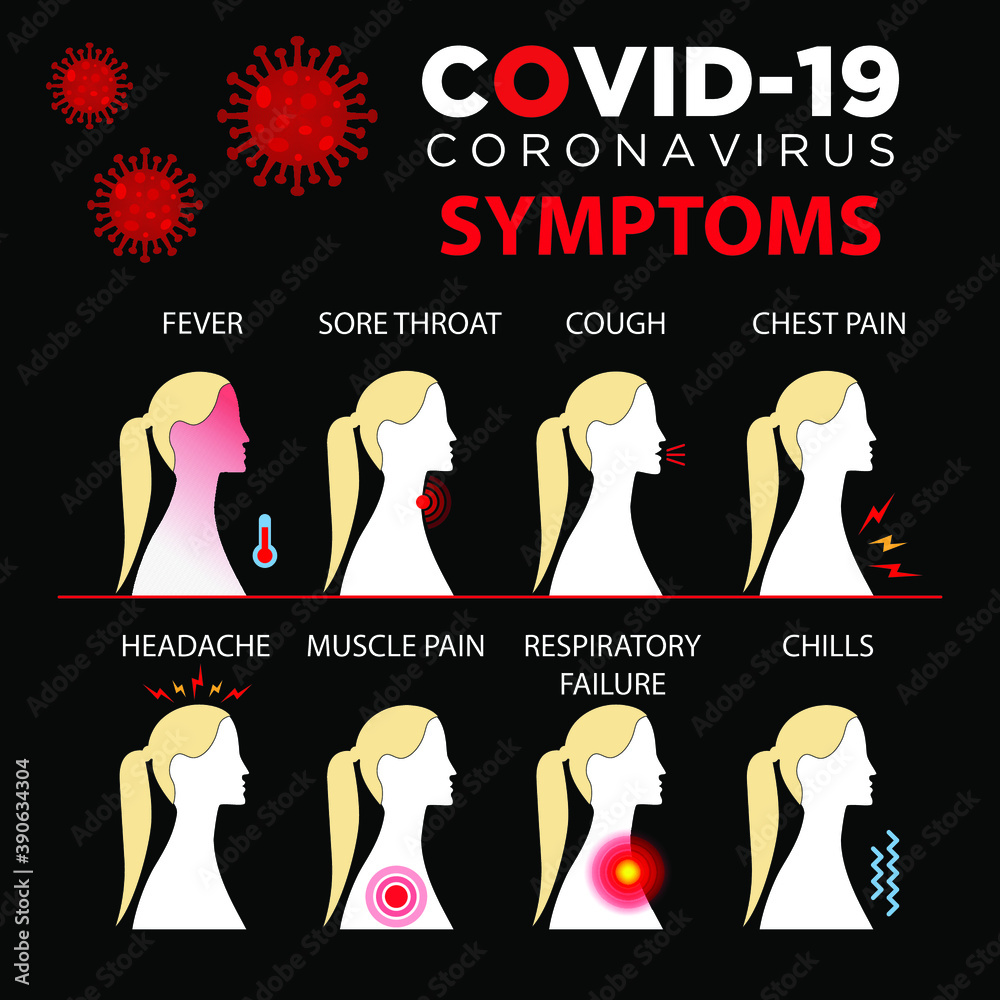 COVID-19
CORONAVIRUS
SYMPTOMS

FEVER

SORE THROAT

COUGH

CHEST PAIN

HEADACHE

MUSCLE PAIN

RESPIRATORY FAILURE

CHILLS

Adobe Stock | #390634304