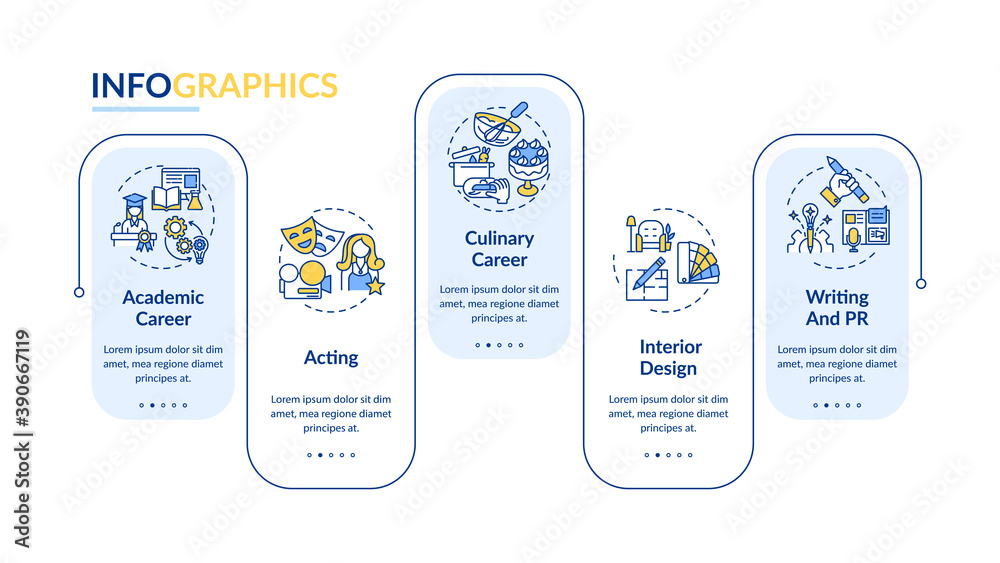 INFOGRAPHICS

Academic Career

Lorem ipsum dolor sit dim amet, mea regione diamet principes at.

Acting

Lorem ipsum dolor sit dim amet, mea regione diamet principes at.

Culinary Career

Lorem ipsum dolor sit dim amet, mea regione diamet principes at.

Interior Design

Lorem ipsum dolor sit dim amet, mea regione diamet principes at.

Writing And PR

Lorem ipsum dolor sit dim amet, mea regione diamet principes at.

Adobe Stock | #390667119