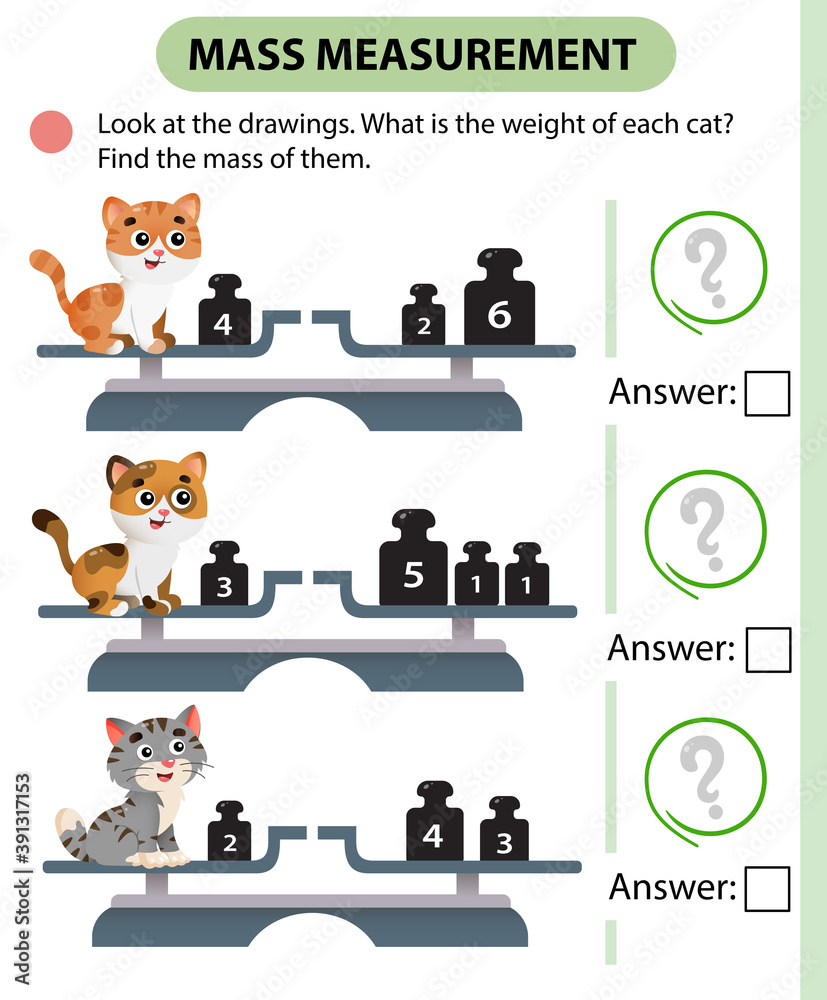 MASS MEASUREMENT

Look at the drawings. What is the weight of each cat? Find the mass of them.

4 2 6

?

Answer:

3 5 1 1

?

Answer:

2 4 3

?

Answer:

Adobe Stock | #391317153