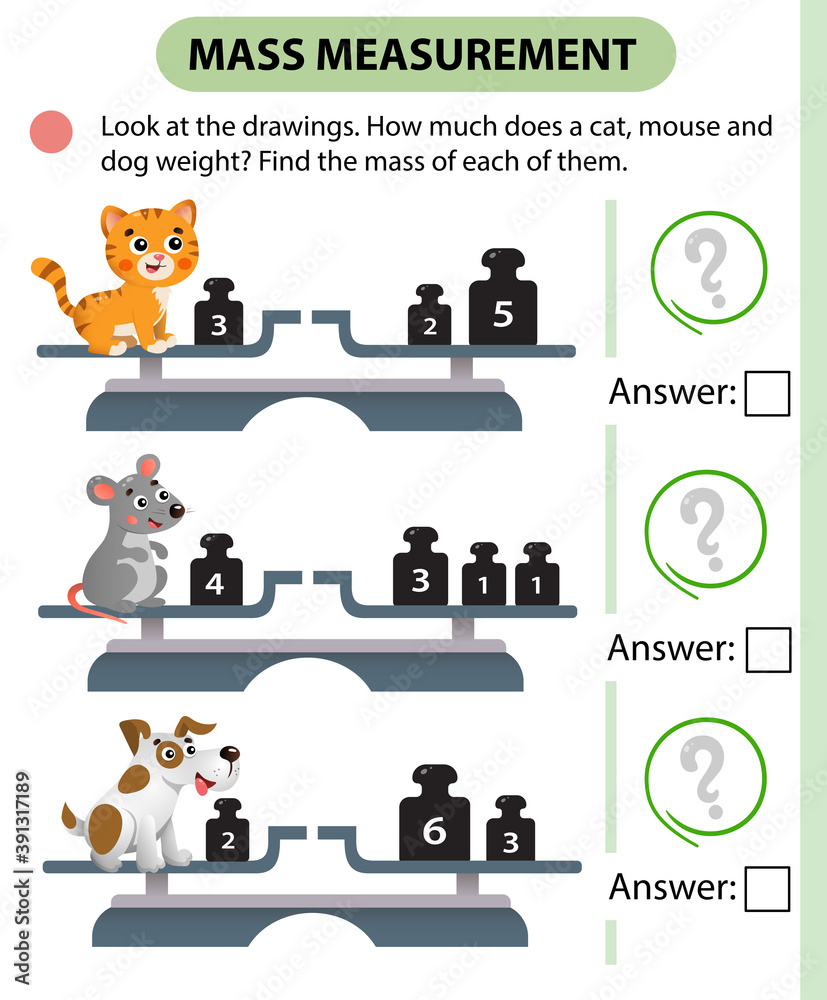 MASS MEASUREMENT

Look at the drawings. How much does a cat, mouse and dog weight? Find the mass of each of them.

3 2 5

?

Answer:

4 3 1 1

?

Answer:

2 6 3

?

Answer:

Adobe Stock | #391317189