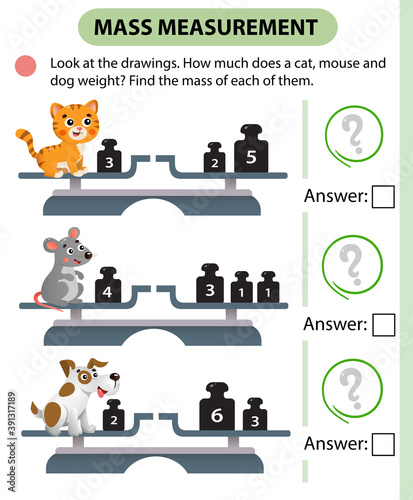 MASS MEASUREMENT

Look at the drawings. How much does a cat, mouse and dog weight? Find the mass of each of them.

3

2

5

?

Answer:

4

3

1

1

?

Answer:

2

6

3

?

Answer:

Adobe Stock | #391317189