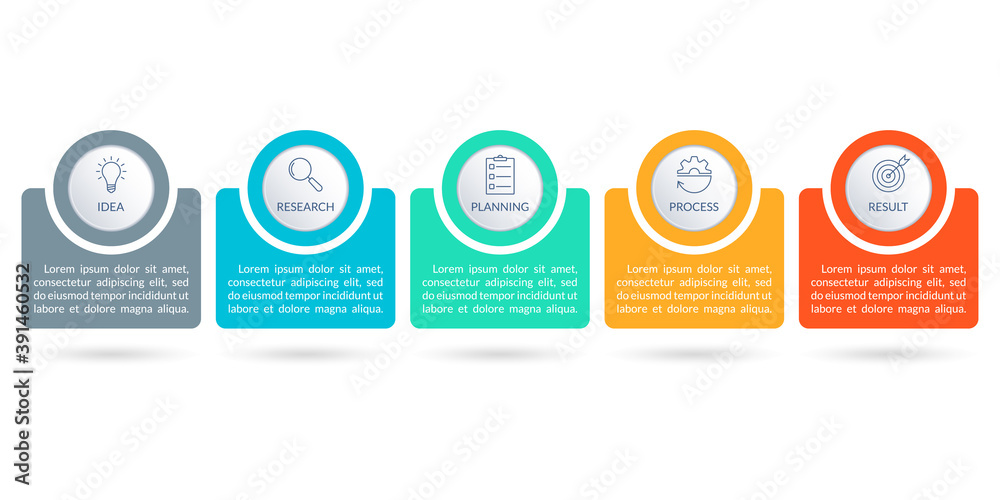 IDEA

Lorem ipsum dolor sit amet, consectetur adipiscing elit, sed do eiusmod tempor incididunt ut labore et dolore magna aliqua.

RESEARCH

Lorem ipsum dolor sit amet, consectetur adipiscing elit, sed do eiusmod tempor incididunt ut labore et dolore magna aliqua.

PLANNING

Lorem ipsum dolor sit amet, consectetur adipiscing elit, sed do eiusmod tempor incididunt ut labore et dolore magna aliqua.

PROCESS

Lorem ipsum dolor sit amet, consectetur adipiscing elit, sed do eiusmod tempor incididunt ut labore et dolore magna aliqua.

RESULT

Lorem ipsum dolor sit amet, consectetur adipiscing elit, sed do eiusmod tempor incididunt ut labore et dolore magna aliqua.

Adobe Stock | #391460532