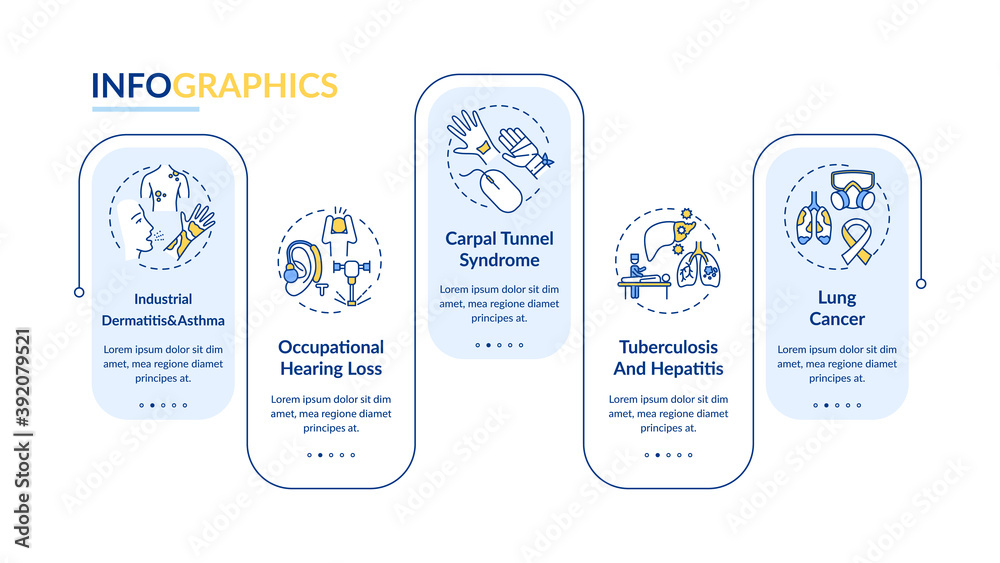 INFOGRAPHICS

Industrial Dermatitis&Asthma

Lorem ipsum dolor sit dim amet, mea regione diamet principes at.

Occupational Hearing Loss

Lorem ipsum dolor sit dim amet, mea regione diamet principes at.

Carpal Tunnel Syndrome

Lorem ipsum dolor sit dim amet, mea regione diamet principes at.

Tuberculosis And Hepatitis

Lorem ipsum dolor sit dim amet, mea regione diamet principes at.

Lung Cancer

Lorem ipsum dolor sit dim amet, mea regione diamet principes at.

Adobe Stock | #392079521