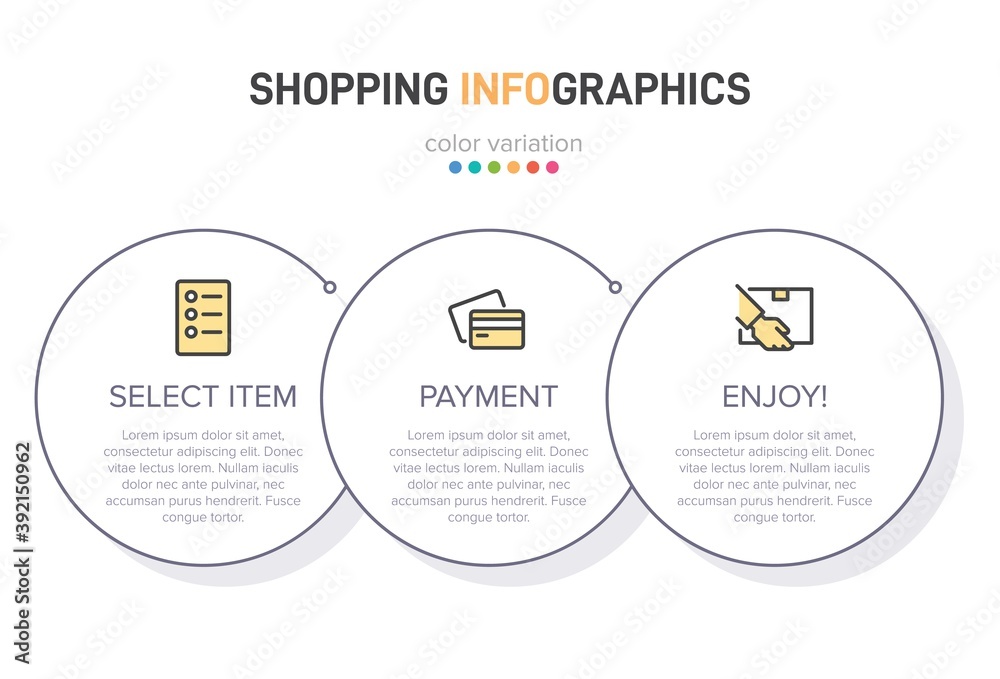 SHOPPING INFOGRAPHICS

color variation

SELECT ITEM

Lorem ipsum dolor sit amet, consectetur adipiscing elit. Donec vitae lectus lorem. Nullam iaculis dolor nec ante pulvinar, nec accumsan purus hendrerit. Fusce congue tortor.

PAYMENT

Lorem ipsum dolor sit amet, consectetur adipiscing elit. Donec vitae lectus lorem. Nullam iaculis dolor nec ante pulvinar, nec accumsan purus hendrerit. Fusce congue tortor.

ENJOY!

Lorem ipsum dolor sit amet, consectetur adipiscing elit. Donec vitae lectus lorem. Nullam iaculis dolor nec ante pulvinar, nec accumsan purus hendrerit. Fusce congue tortor.

Adobe Stock | #392150962