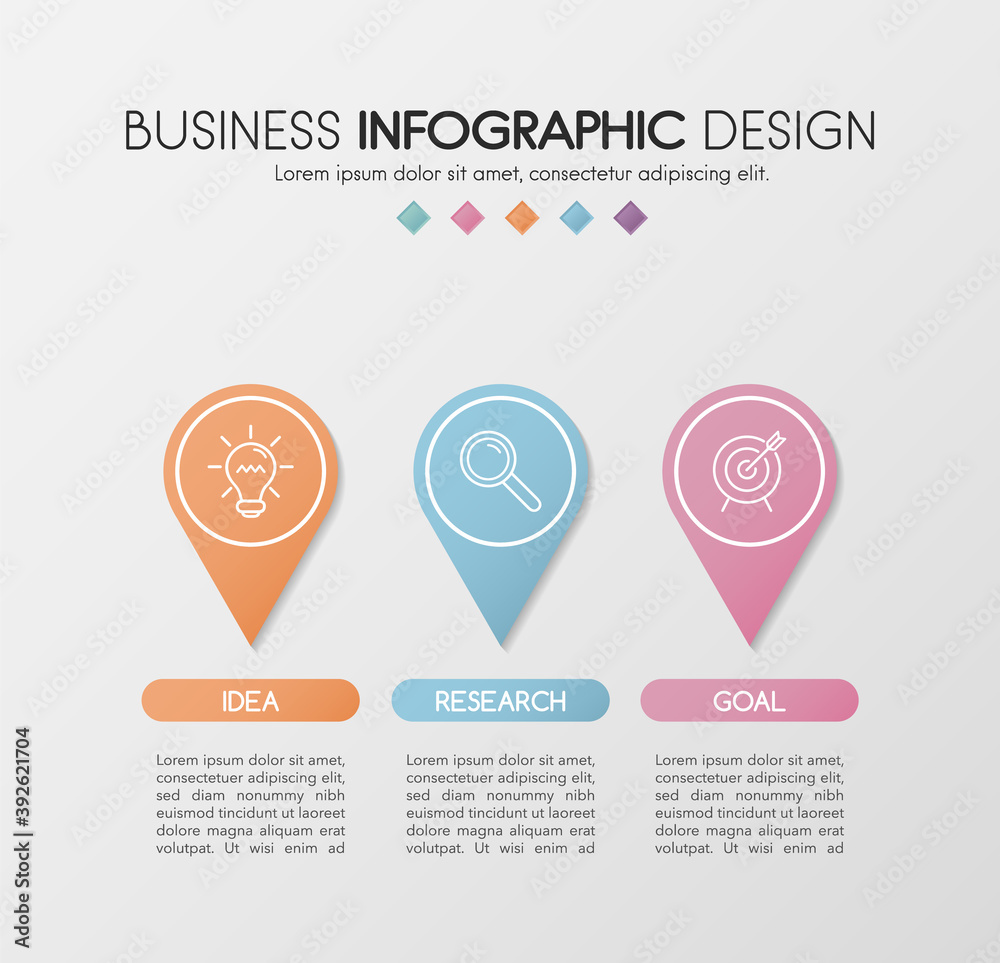 BUSINESS INFOGRAPHIC DESIGN

Lorem ipsum dolor sit amet, consectetur adipiscing elit.

IDEA

Lorem ipsum dolor sit amet, consectetuer adipiscing elit, sed diam nonummy nibh euismod tincidunt ut laoreet dolore magna aliquam erat volutpat. Ut wisi enim ad

RESEARCH

Lorem ipsum dolor sit amet, consectetuer adipiscing elit, sed diam nonummy nibh euismod tincidunt ut laoreet dolore magna aliquam erat volutpat. Ut wisi enim ad

GOAL

Lorem ipsum dolor sit amet, consectetuer adipiscing elit, sed diam nonummy nibh euismod tincidunt ut laoreet dolore magna aliquam erat volutpat. Ut wisi enim ad

Adobe Stock | #392621704