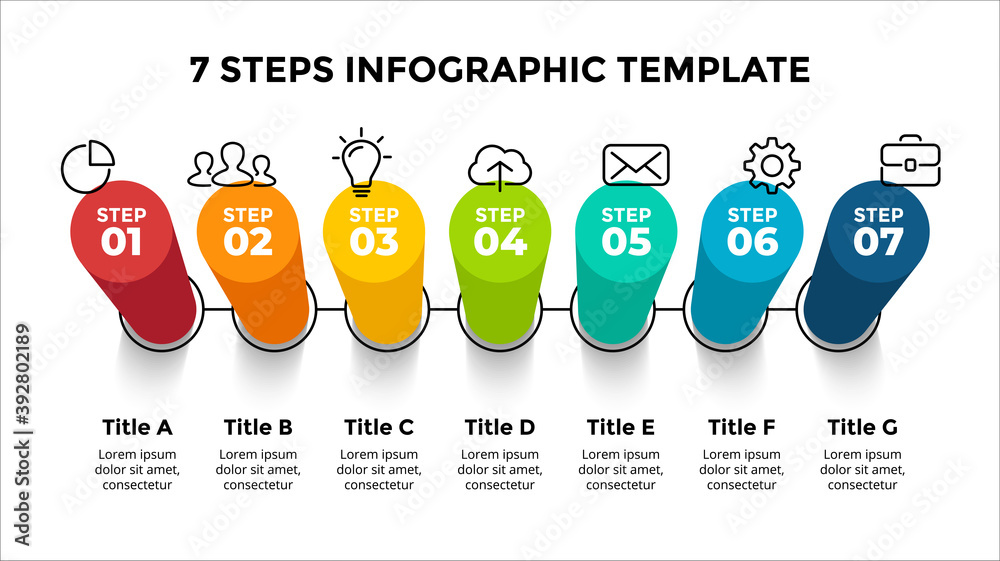 7 STEPS INFOGRAPHIC TEMPLATE

STEP 01

STEP 02

STEP 03

STEP 04

STEP 05

STEP 06

STEP 07

Title A
Lorem ipsum dolor sit amet, consectetur

Title B
Lorem ipsum dolor sit amet, consectetur

Title C
Lorem ipsum dolor sit amet, consectetur

Title D
Lorem ipsum dolor sit amet, consectetur

Title E
Lorem ipsum dolor sit amet, consectetur

Title F
Lorem ipsum dolor sit amet, consectetur

Title G
Lorem ipsum dolor sit amet, consectetur

Adobe Stock | #392802189