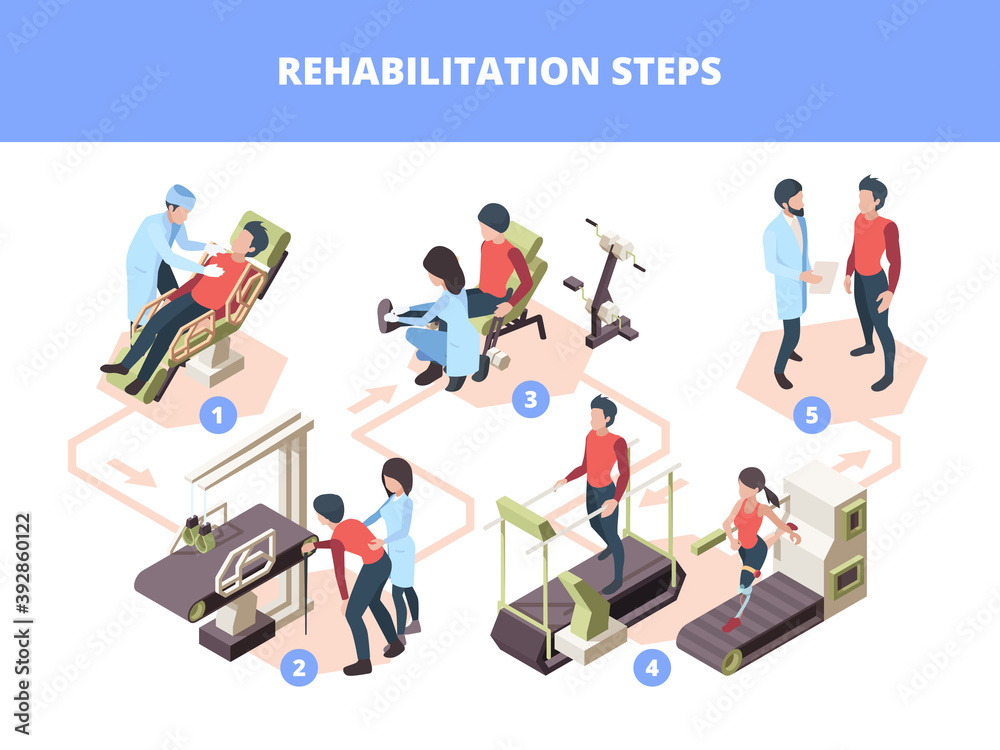 REHABILITATION STEPS

1

2

3

4

5

Adobe Stock | #392860122