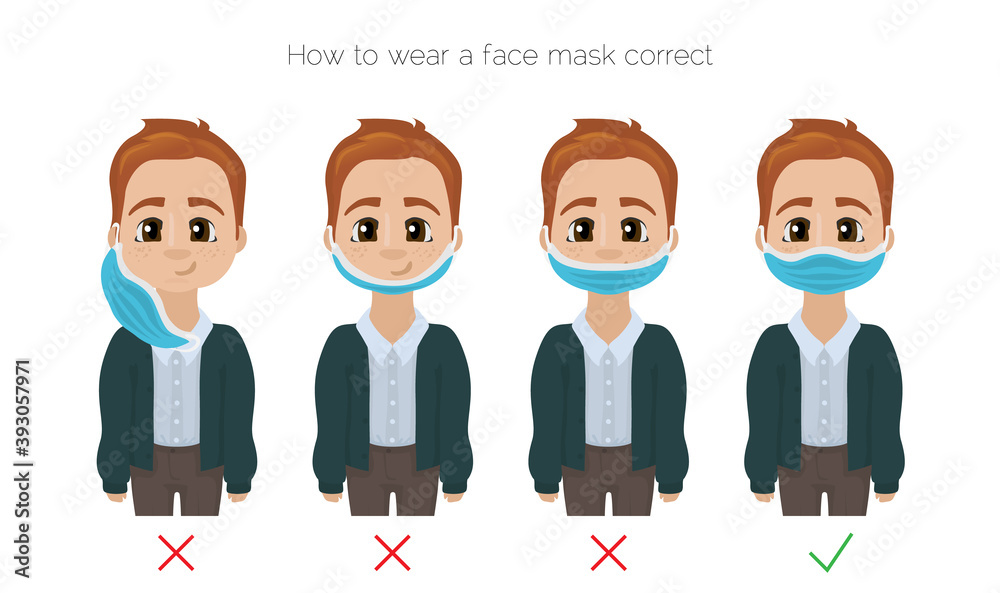 How to wear a face mask correct

Adobe Stock | #393057971