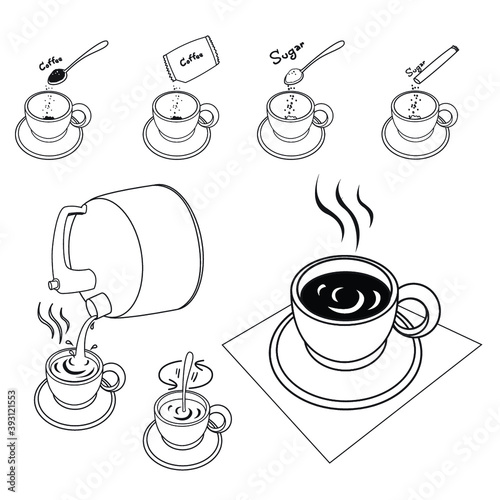 Coffee
Coffee
Sugar
Sugar
Adobe Stock
#393121553