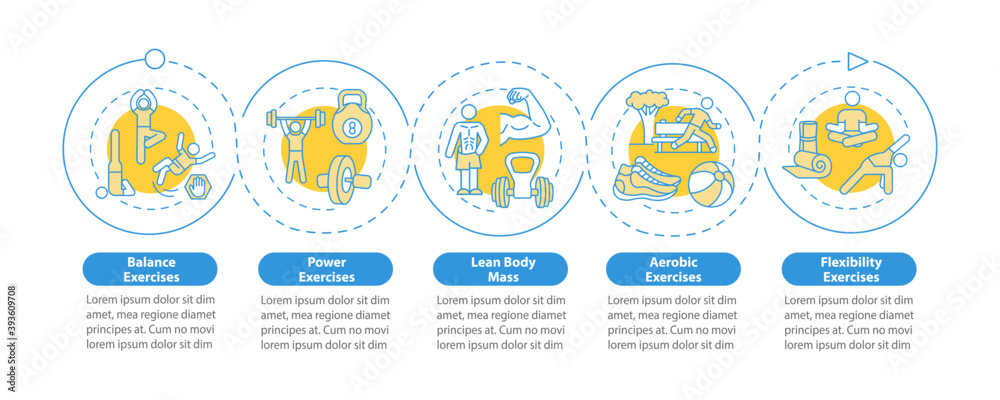 8

Balance Exercises

Lorem ipsum dolor sit dim amet, mea regione diamet principes at. Cum no movi lorem ipsum dolor sit dim

Power Exercises

Lorem ipsum dolor sit dim amet, mea regione diamet principes at. Cum no movi lorem ipsum dolor sit dim

Lean Body Mass

Lorem ipsum dolor sit dim amet, mea regione diamet principes at. Cum no movi lorem ipsum dolor sit dim

Aerobic Exercises

Lorem ipsum dolor sit dim amet, mea regione diamet principes at. Cum no movi lorem ipsum dolor sit dim

Flexibility Exercises

Lorem ipsum dolor sit dim amet, mea regione diamet principes at. Cum no movi lorem ipsum dolor sit dim

393609708