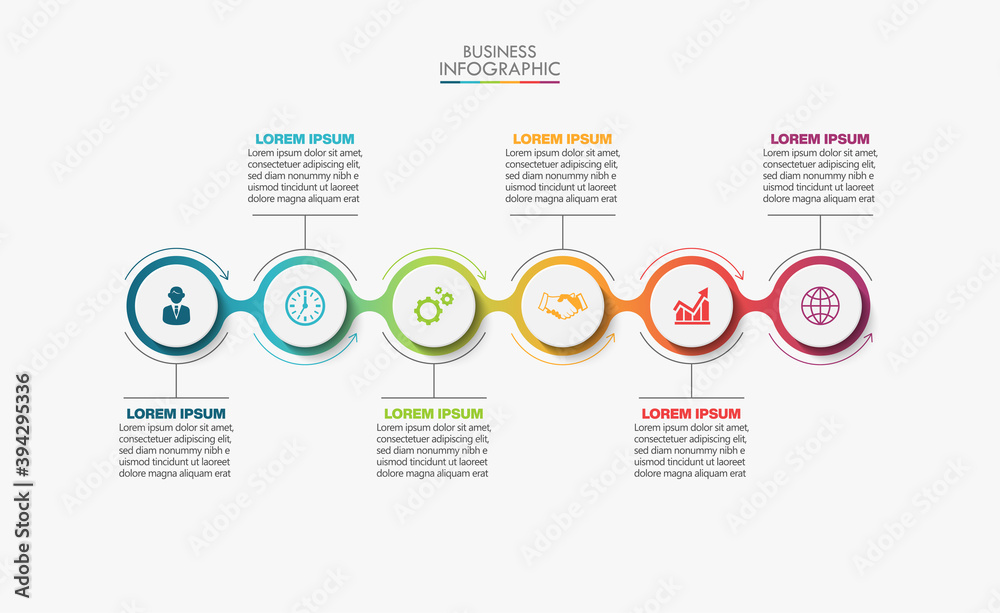 BUSINESS
INFOGRAPHIC

LOREM IPSUM
Lorem ipsum dolor sit amet, consectetuer adipiscing elit, sed diam nonummy nibh e uismod tincidunt ut laoreet dolore magna aliquam erat

LOREM IPSUM
Lorem ipsum dolor sit amet, consectetuer adipiscing elit, sed diam nonummy nibh e uismod tincidunt ut laoreet dolore magna aliquam erat

LOREM IPSUM
Lorem ipsum dolor sit amet, consectetuer adipiscing elit, sed diam nonummy nibh e uismod tincidunt ut laoreet dolore magna aliquam erat

LOREM IPSUM
Lorem ipsum dolor sit amet, consectetuer adipiscing elit, sed diam nonummy nibh e uismod tincidunt ut laoreet dolore magna aliquam erat

LOREM IPSUM
Lorem ipsum dolor sit amet, consectetuer adipiscing elit, sed diam nonummy nibh e uismod tincidunt ut laoreet dolore magna aliquam erat

LOREM IPSUM
Lorem ipsum dolor sit amet, consectetuer adipiscing elit, sed diam nonummy nibh e uismod tincidunt ut laoreet dolore magna aliquam erat

Adobe Stock | #394295336