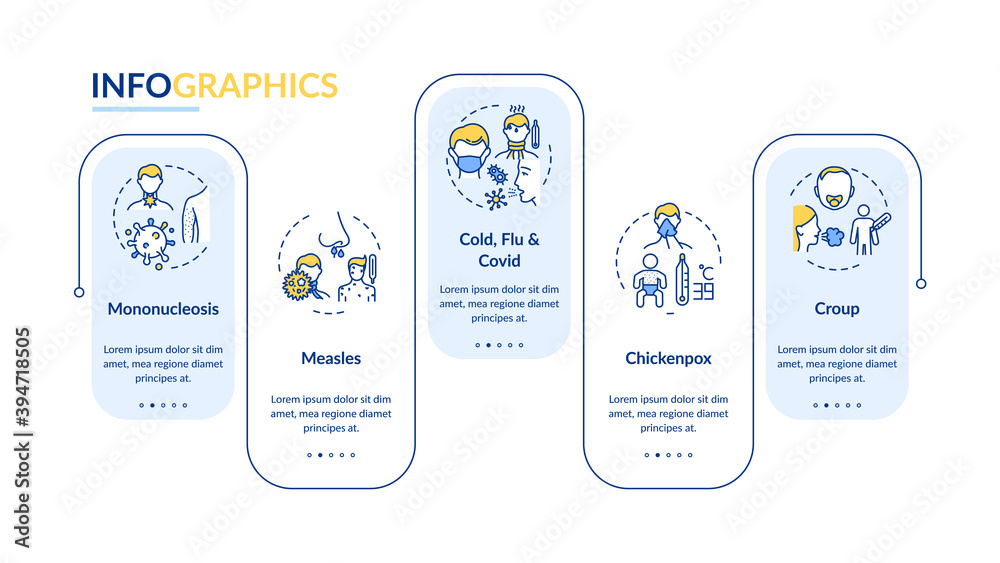 INFOGRAPHICS

Mononucleosis

Lorem ipsum dolor sit dim amet, mea regione diamet principes at.

Measles

Lorem ipsum dolor sit dim amet, mea regione diamet principes at.

Cold, Flu & Covid

Lorem ipsum dolor sit dim amet, mea regione diamet principes at.

°C
39

Chickenpox

Lorem ipsum dolor sit dim amet, mea regione diamet principes at.

Croup

Lorem ipsum dolor sit dim amet, mea regione diamet principes at.

Adobe Stock | #394718505