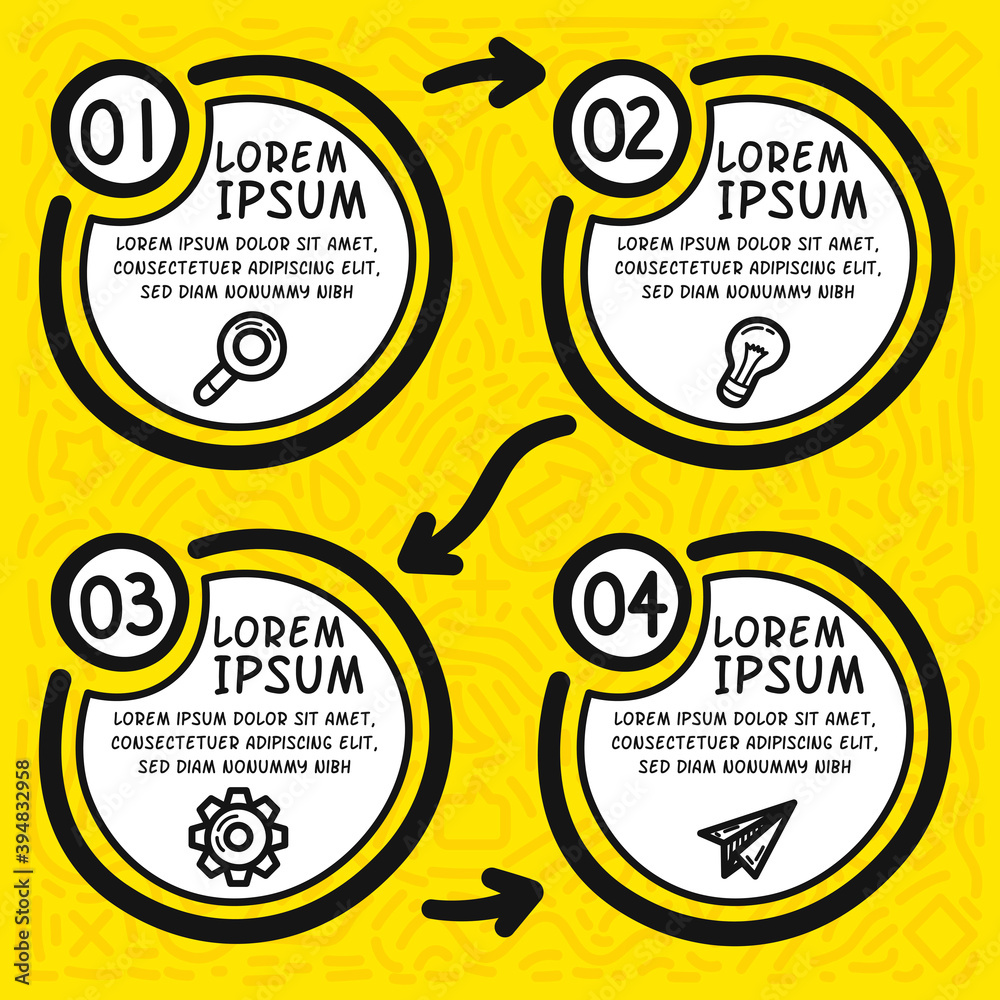 01
LOREM IPSUM
LOREM IPSUM DOLOR SIT AMET, CONSECTETUER ADIPISCING ELIT, SED DIAM NONUMMY NIBH

02
LOREM IPSUM
LOREM IPSUM DOLOR SIT AMET, CONSECTETUER ADIPISCING ELIT, SED DIAM NONUMMY NIBH

03
LOREM IPSUM
LOREM IPSUM DOLOR SIT AMET, CONSECTETUER ADIPISCING ELIT, SED DIAM NONUMMY NIBH

04
LOREM IPSUM
LOREM IPSUM DOLOR SIT AMET, CONSECTETUER ADIPISCING ELIT, SED DIAM NONUMMY NIBH

Adobe Stock | #394832958