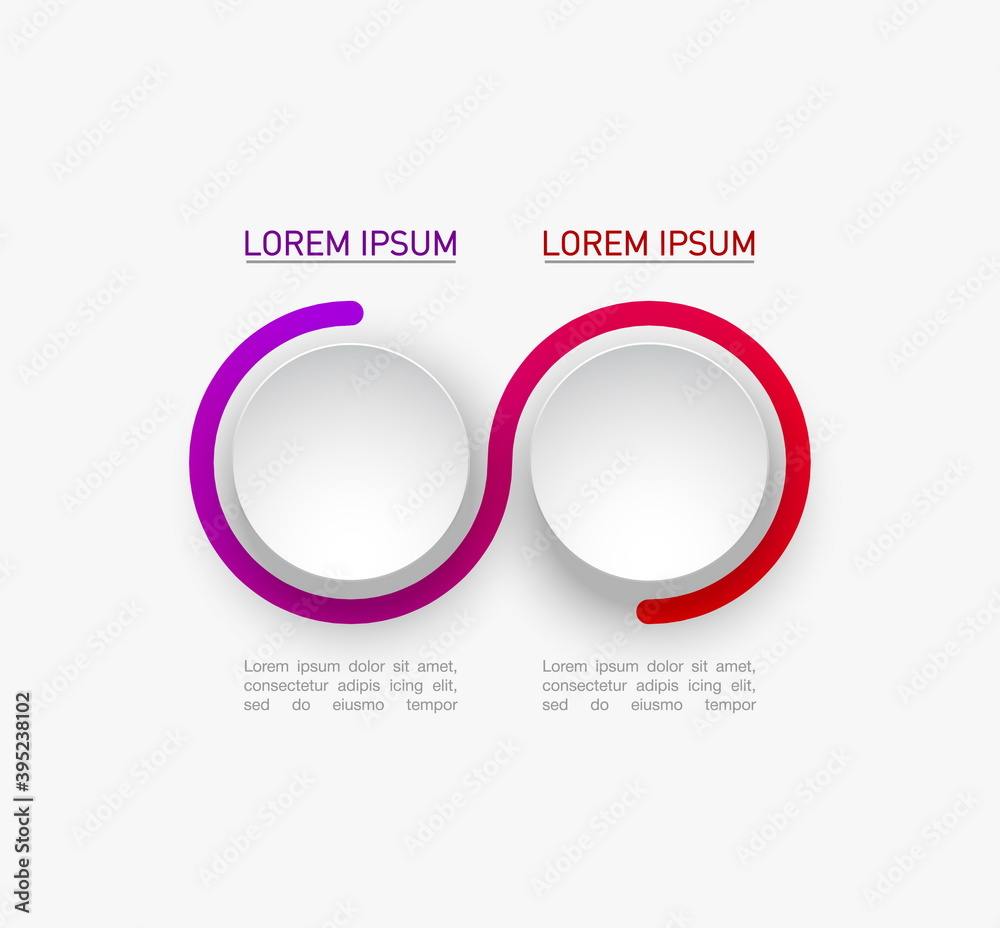 LOREM IPSUM

Lorem ipsum dolor sit amet, consectetur adipis icing elit, sed do eiusmo tempor

LOREM IPSUM

Lorem ipsum dolor sit amet, consectetur adipis icing elit, sed do eiusmo tempor

Adobe Stock | #395238102