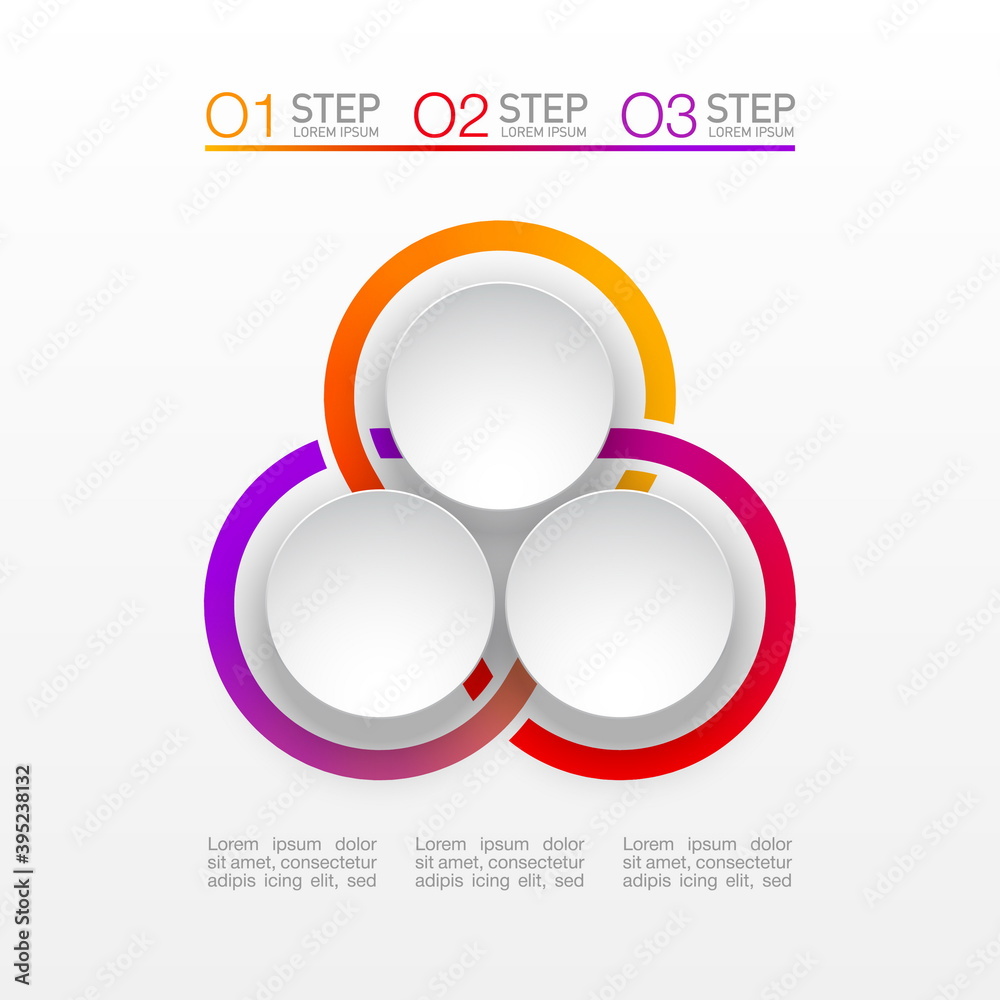 01 STEP
LOREM IPSUM

02 STEP
LOREM IPSUM

03 STEP
LOREM IPSUM

Lorem ipsum dolor sit amet, consectetur adipis icing elit, sed

Lorem ipsum dolor sit amet, consectetur adipis icing elit, sed

Lorem ipsum dolor sit amet, consectetur adipis icing elit, sed

Adobe Stock | #395238132