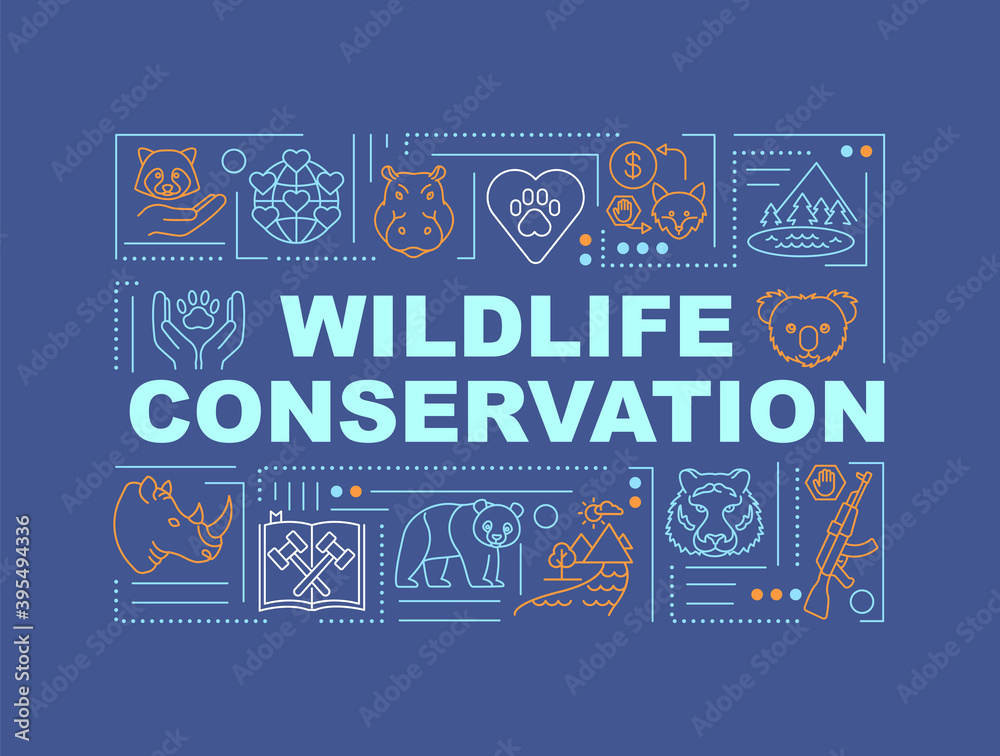 WILDLIFE CONSERVATION

$

Adobe Stock

#395494336