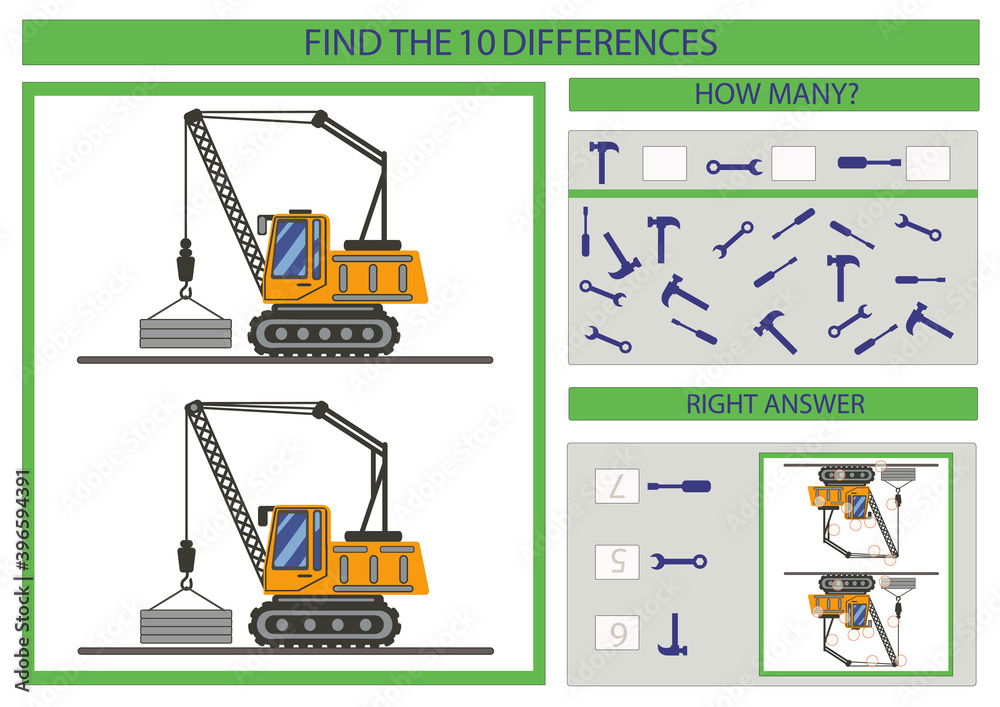 FIND THE 10 DIFFERENCES

HOW MANY?

RIGHT ANSWER

7

5

6

Adobe Stock | #396594391