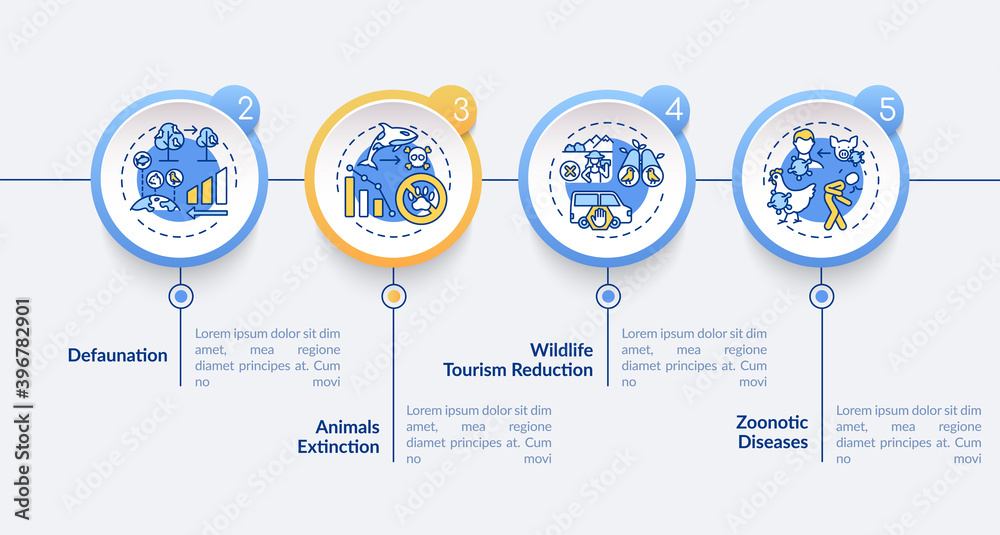 2

3

4

5

Defaunation

Lorem ipsum dolor sit dim amet, mea regione diamet principes at. Cum no movi

Animals Extinction

Lorem ipsum dolor sit dim amet, mea regione diamet principes at. Cum no movi

Wildlife Tourism Reduction

Lorem ipsum dolor sit dim amet, mea regione diamet principes at. Cum no movi

Zoonotic Diseases

Lorem ipsum dolor sit dim amet, mea regione diamet principes at. Cum no movi

Adobe Stock | #396782901