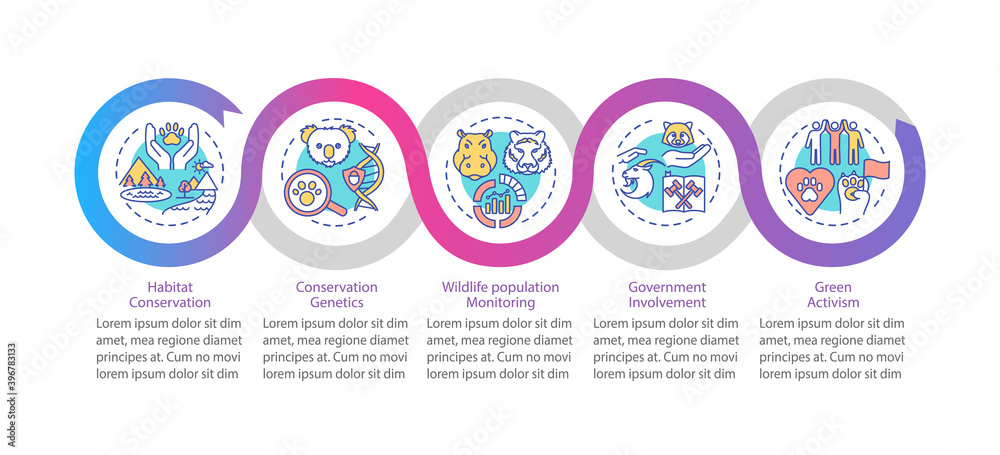 Habitat Conservation

Lorem ipsum dolor sit dim amet, mea regione diamet principes at. Cum no movi lorem ipsum dolor sit dim

Conservation Genetics

Lorem ipsum dolor sit dim amet, mea regione diamet principes at. Cum no movi lorem ipsum dolor sit dim

Wildlife population Monitoring

Lorem ipsum dolor sit dim amet, mea regione diamet principes at. Cum no movi lorem ipsum dolor sit dim

Government Involvement

Lorem ipsum dolor sit dim amet, mea regione diamet principes at. Cum no movi lorem ipsum dolor sit dim

Green Activism

Lorem ipsum dolor sit dim amet, mea regione diamet principes at. Cum no movi lorem ipsum dolor sit dim

396783133