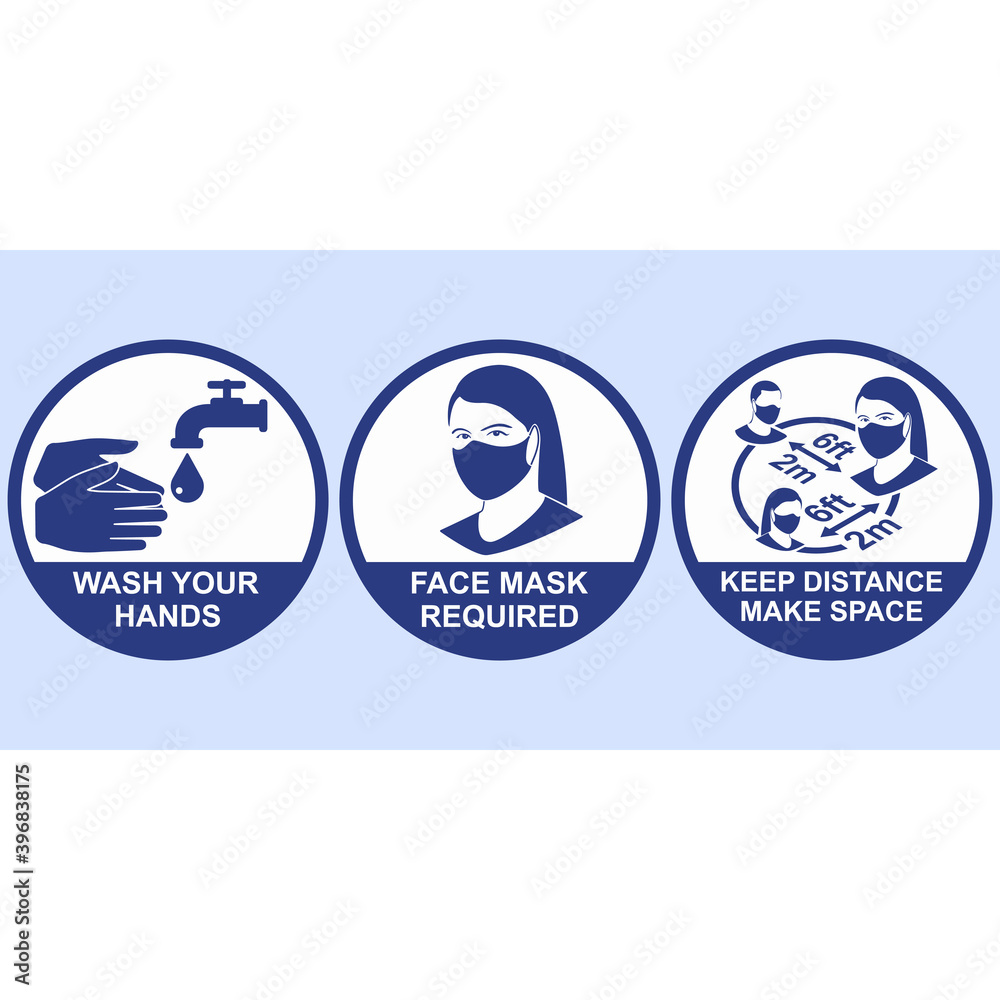 WASH YOUR HANDS

FACE MASK REQUIRED

6ft
2m
6ft
2m

KEEP DISTANCE MAKE SPACE

Adobe Stock | #396838175