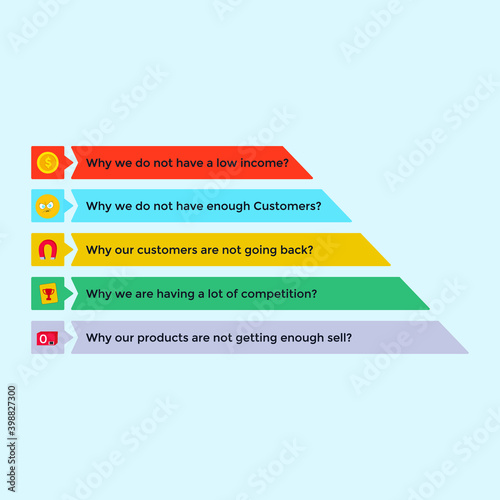 Why we do not have a low income?

Why we do not have enough Customers?

Why our customers are not going back?

Why we are having a lot of competition?

Why our products are not getting enough sell?

Adobe Stock | #398827300

Adobe Stock