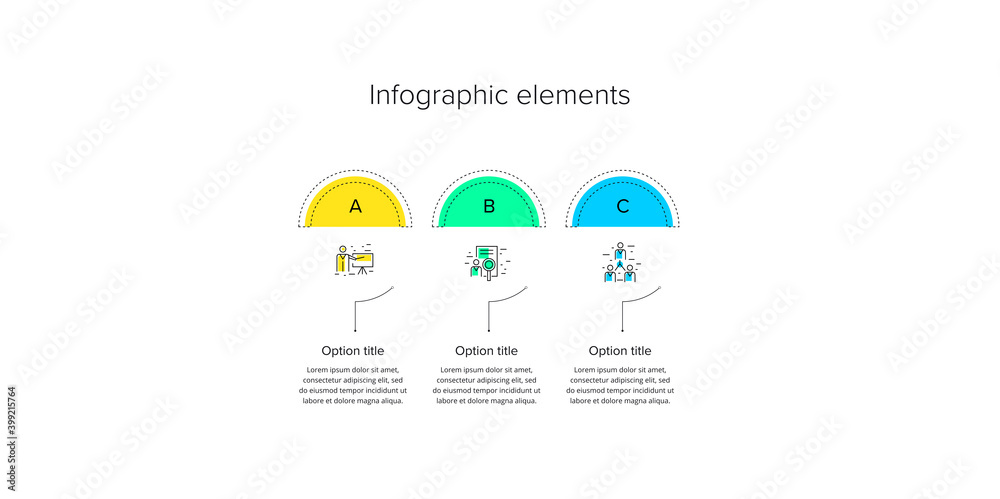 Infographic elements

A

Option title

Lorem ipsum dolor sit amet, consectetur adipiscing elit, sed do eiusmod tempor incididunt ut labore et dolore magna aliqua.

B

Option title

Lorem ipsum dolor sit amet, consectetur adipiscing elit, sed do eiusmod tempor incididunt ut labore et dolore magna aliqua.

C

Option title

Lorem ipsum dolor sit amet, consectetur adipiscing elit, sed do eiusmod tempor incididunt ut labore et dolore magna aliqua.

399215764