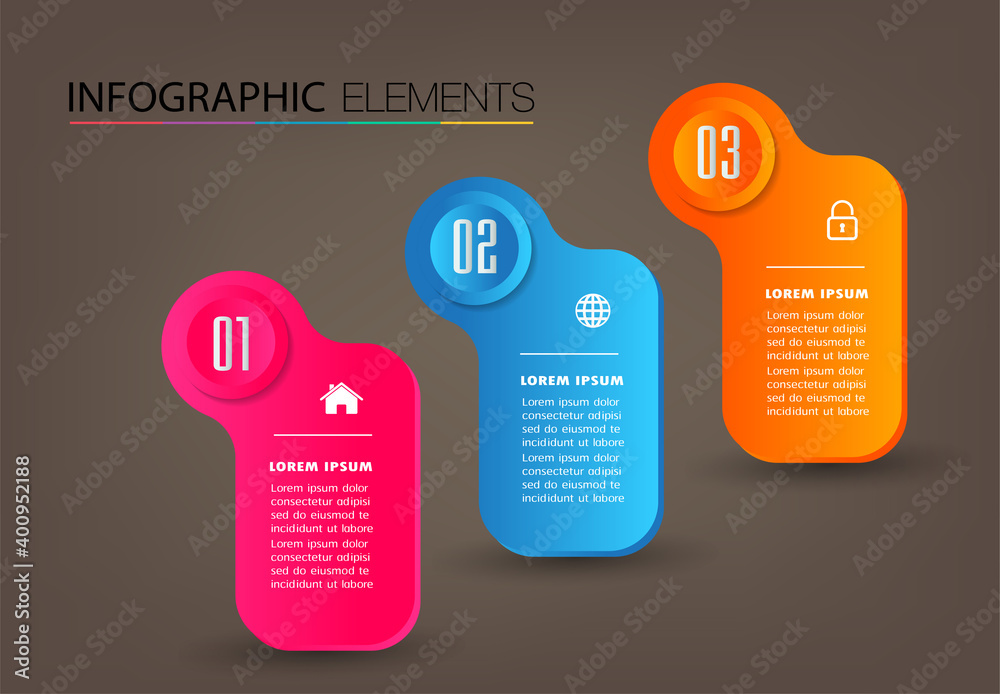 INFOGRAPHIC ELEMENTS

01

LOREM IPSUM

Lorem ipsum dolor consectetur adipisi sed do eiusmod te incididunt ut labore
Lorem ipsum dolor consectetur adipisi sed do eiusmod te incididunt ut labore

02

LOREM IPSUM

Lorem ipsum dolor consectetur adipisi sed do eiusmod te incididunt ut labore
Lorem ipsum dolor consectetur adipisi sed do eiusmod te incididunt ut labore

03

LOREM IPSUM

Lorem ipsum dolor consectetur adipisi sed do eiusmod te incididunt ut labore
Lorem ipsum dolor consectetur adipisi sed do eiusmod te incididunt ut labore

Adobe Stock | #400952188