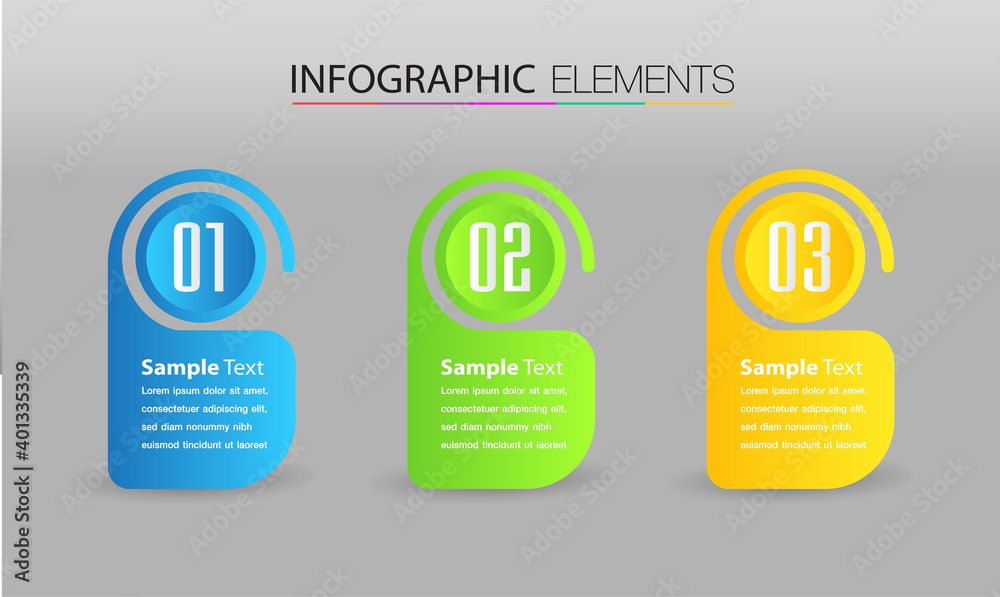 INFOGRAPHIC ELEMENTS

01

Sample Text

Lorem ipsum dolor sit amet, consectetuer adipiscing elit, sed diam nonummy nibh euismod tincidunt ut laoreet

02

Sample Text

Lorem ipsum dolor sit amet, consectetuer adipiscing elit, sed diam nonummy nibh euismod tincidunt ut laoreet

03

Sample Text

Lorem ipsum dolor sit amet, consectetuer adipiscing elit, sed diam nonummy nibh euismod tincidunt ut laoreet

Adobe Stock | #401335339