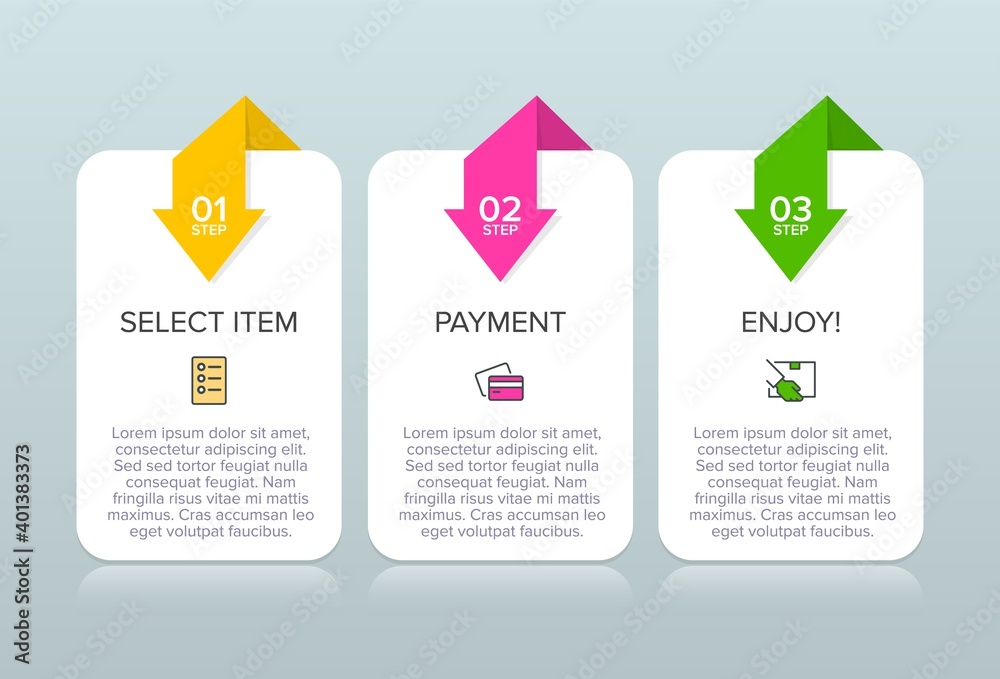 01
STEP

SELECT ITEM

Lorem ipsum dolor sit amet, consectetur adipiscing elit. Sed sed tortor feugiat nulla consequat feugiat. Nam fringilla risus vitae mi mattis maximus. Cras accumsan leo eget volutpat faucibus.

02
STEP

PAYMENT

Lorem ipsum dolor sit amet, consectetur adipiscing elit. Sed sed tortor feugiat nulla consequat feugiat. Nam fringilla risus vitae mi mattis maximus. Cras accumsan leo eget volutpat faucibus.

03
STEP

ENJOY!

Lorem ipsum dolor sit amet, consectetur adipiscing elit. Sed sed tortor feugiat nulla consequat feugiat. Nam fringilla risus vitae mi mattis maximus. Cras accumsan leo eget volutpat faucibus.

Adobe Stock | #401383373